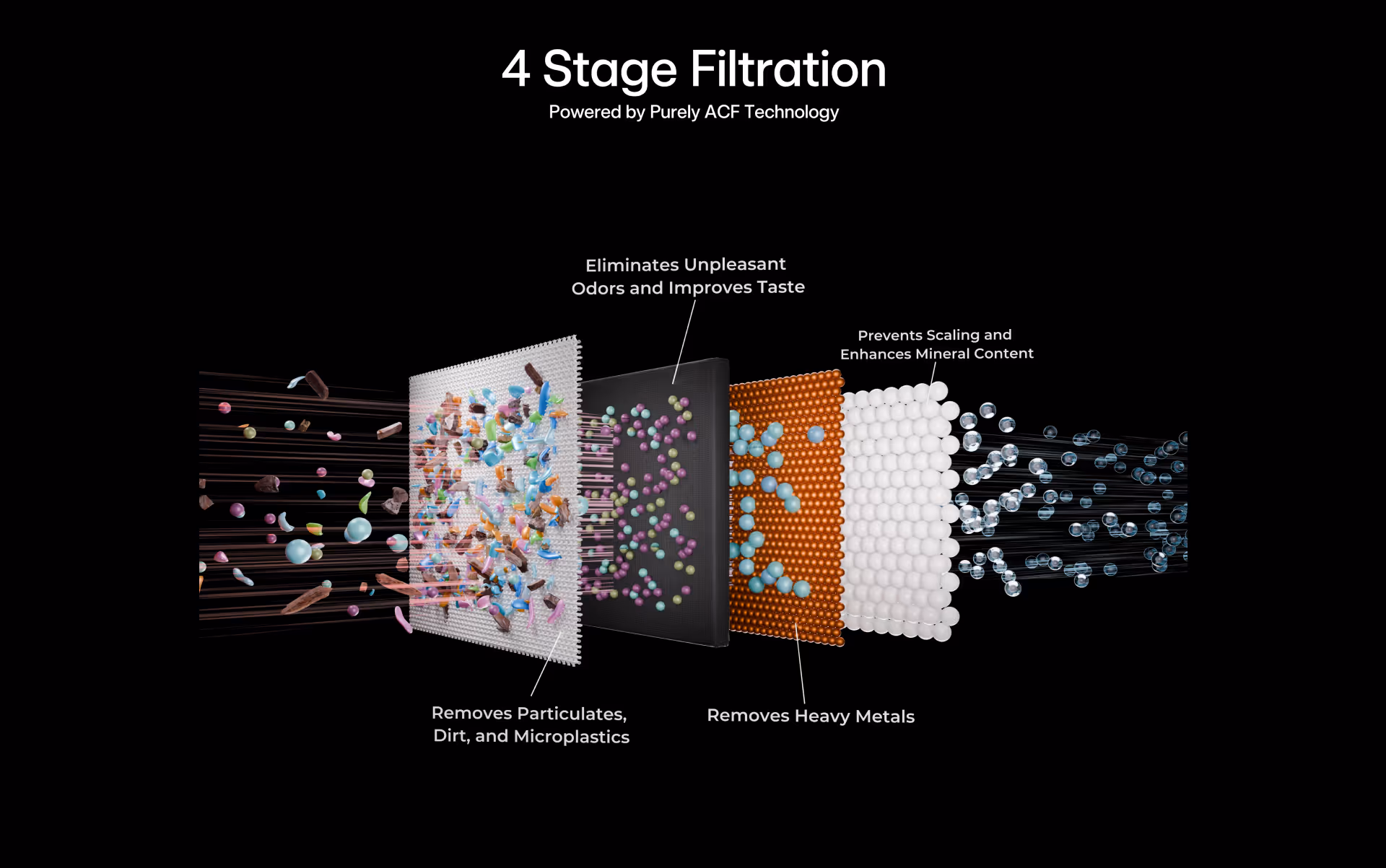 4 Stage Filtration
Powered by Purely ACF Technology

Eliminates Unpleasant Odors and Improves Taste

Prevents Scaling and Enhances Mineral Content

Removes Particulates, Dirt, and Microplastics

Removes Heavy Metals