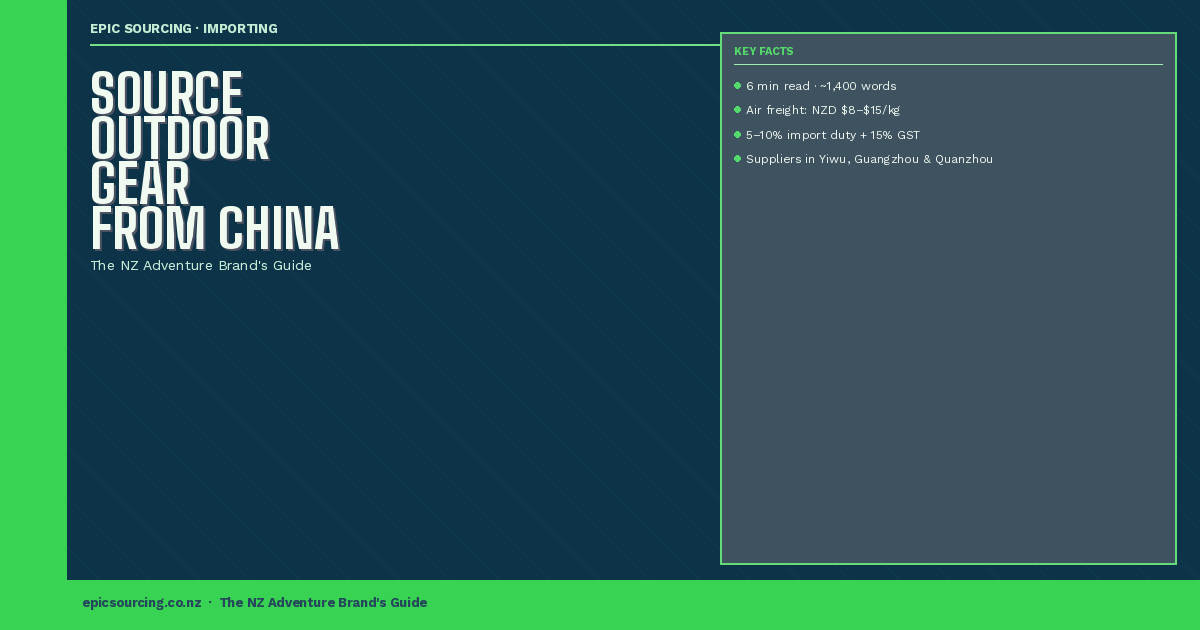 EPIC SOURCING · IMPORTING

SOURCE
OUTDOOR
GEAR
FROM CHINA

The NZ Adventure Brand's Guide

KEY FACTS

• 6 min read · ~1,400 words
• Air freight: NZD $8–$15/kg
• 5–10% import duty + 15% GST
• Suppliers in Yiwu, Guangzhou & Quanzhou

epicsourcing.co.nz · The NZ Adventure Brand's Guide