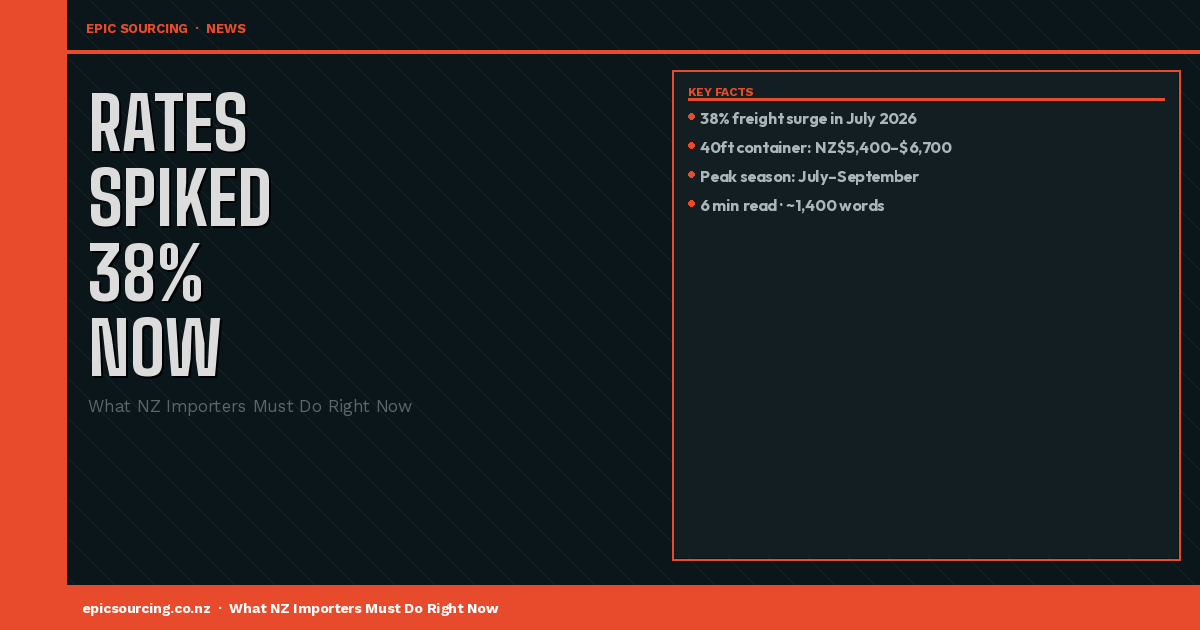 EPIC SOURCING · NEWS

RATES
SPIKED
38%
NOW

What NZ Importers Must Do Right Now

KEY FACTS

• 38% freight surge in July 2026
• 40ft container: NZ$5,400–$6,700
• Peak season: July–September
• 6 min read · ~1,400 words

epicsourcing.co.nz · What NZ Importers Must Do Right Now