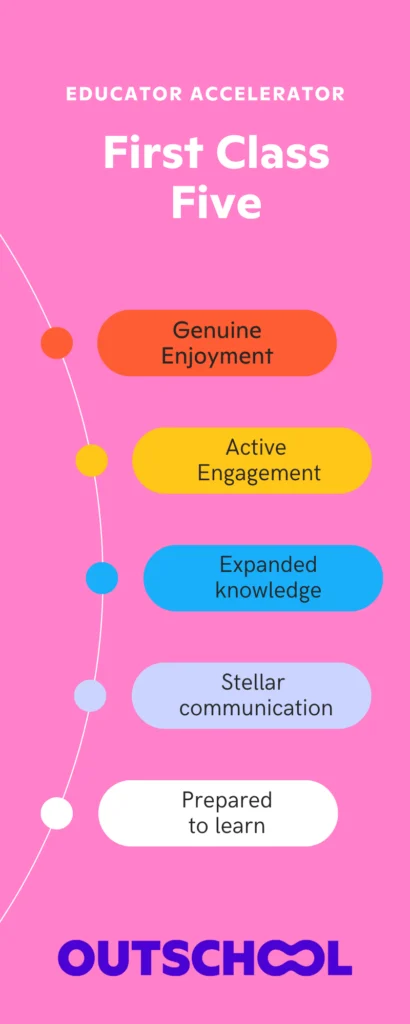 EDUCATOR ACCELERATOR

First Class Five

Genuine Enjoyment

Active Engagement

Expanded knowledge

Stellar communication

Prepared to learn

OUTSCHOOL