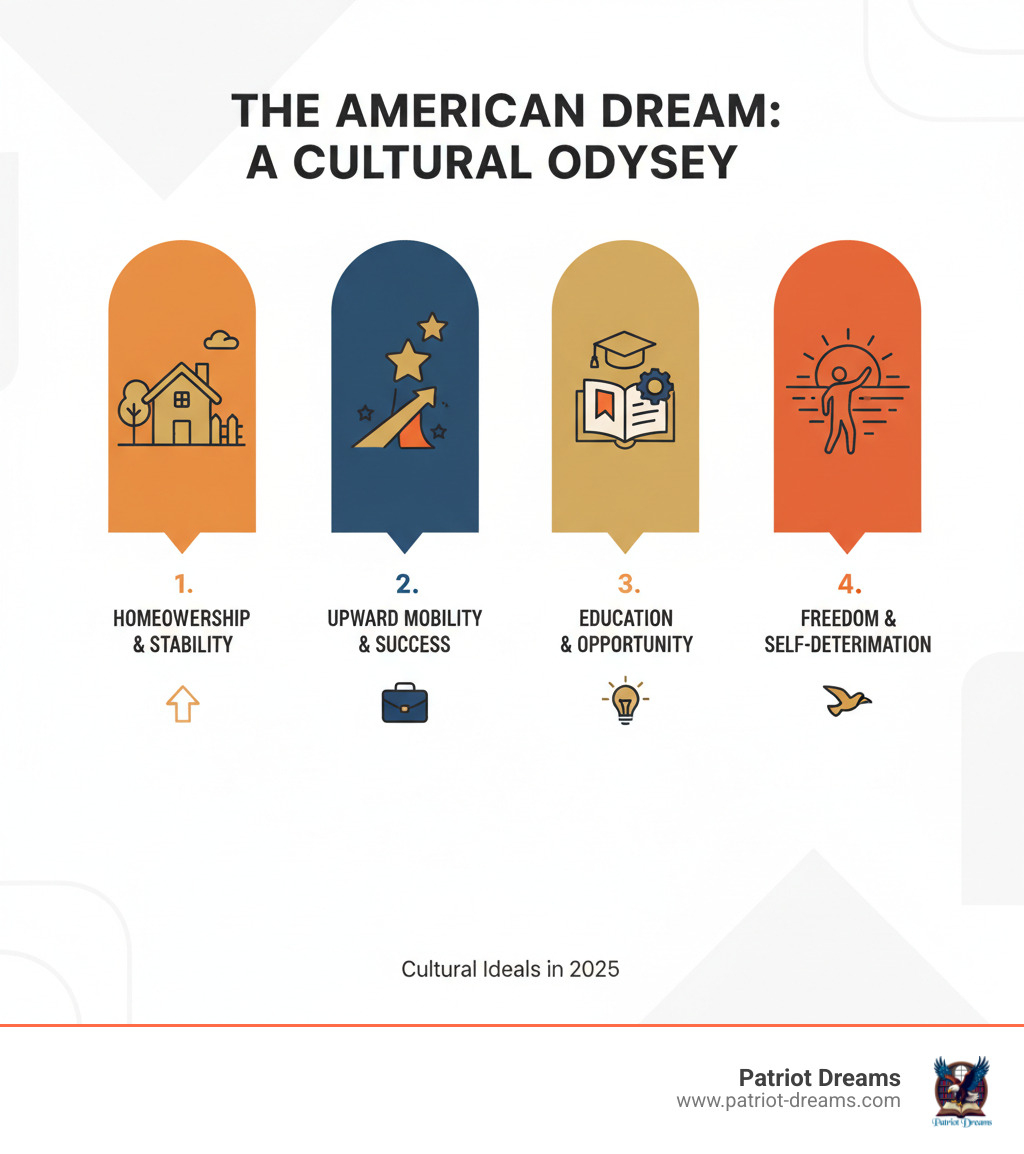 THE AMERICAN DREAM: A CULTURAL ODYSEY

1.
HOMEOWERSHIP & STABILITY

2.
UPWARD MOBILITY & SUCCESS

3.
EDUCATION & OPPORTUNITY

4.
FREEDOM & SELF-DETERIMATION

Cultural Ideals in 2025

Patriot Dreams
www.patriot-dreams.com

Patriot Dreams