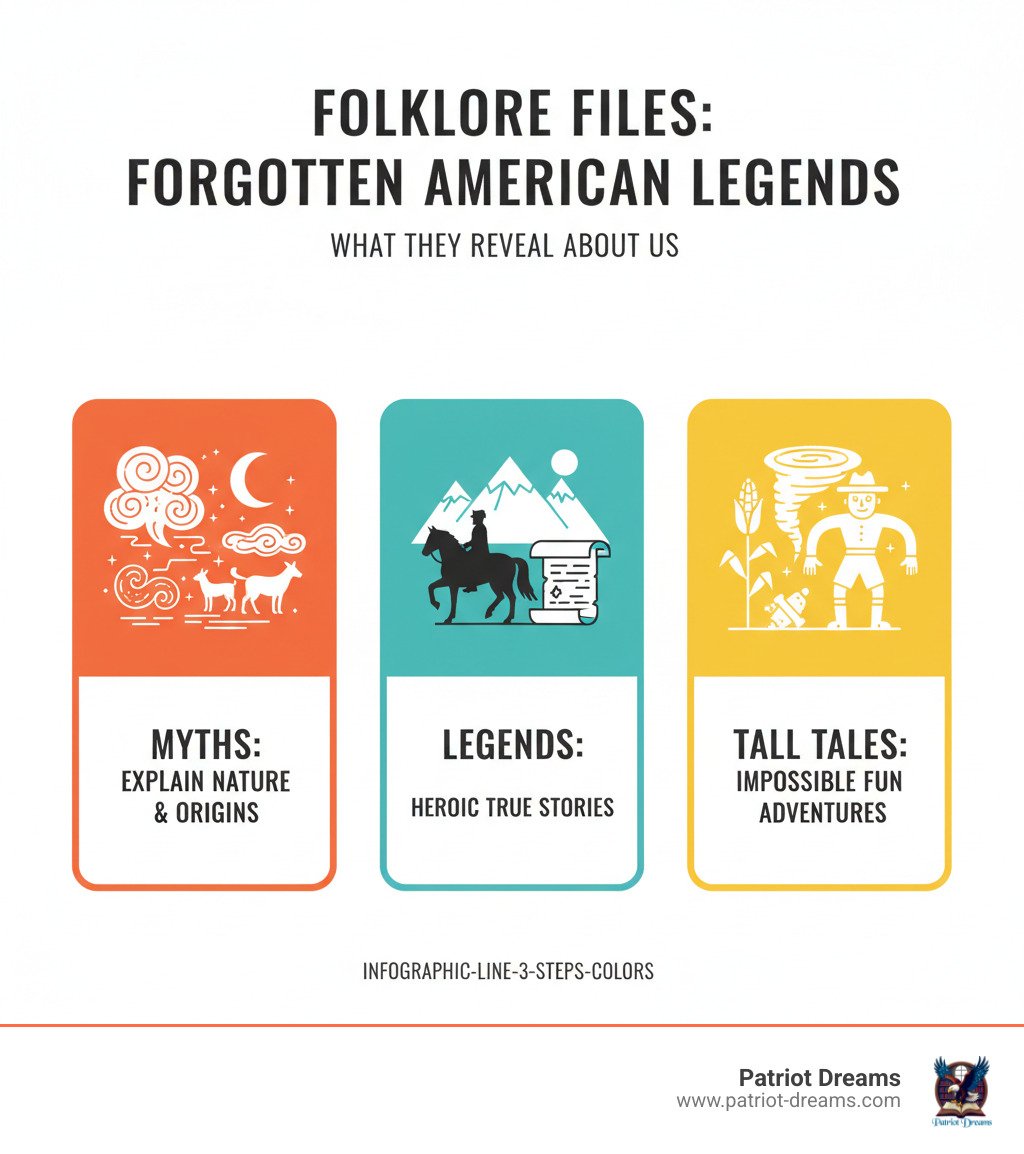 FOLKLORE FILES:
FORGOTTEN AMERICAN LEGENDS

WHAT THEY REVEAL ABOUT US

MYTHS:
EXPLAIN NATURE & ORIGINS

LEGENDS:
HEROIC TRUE STORIES

TALL TALES:
IMPOSSIBLE FUN ADVENTURES

INFOGRAPHIC-LINE-3-STEPS-COLORS

Patriot Dreams
www.patriot-dreams.com

Patriot Dreams