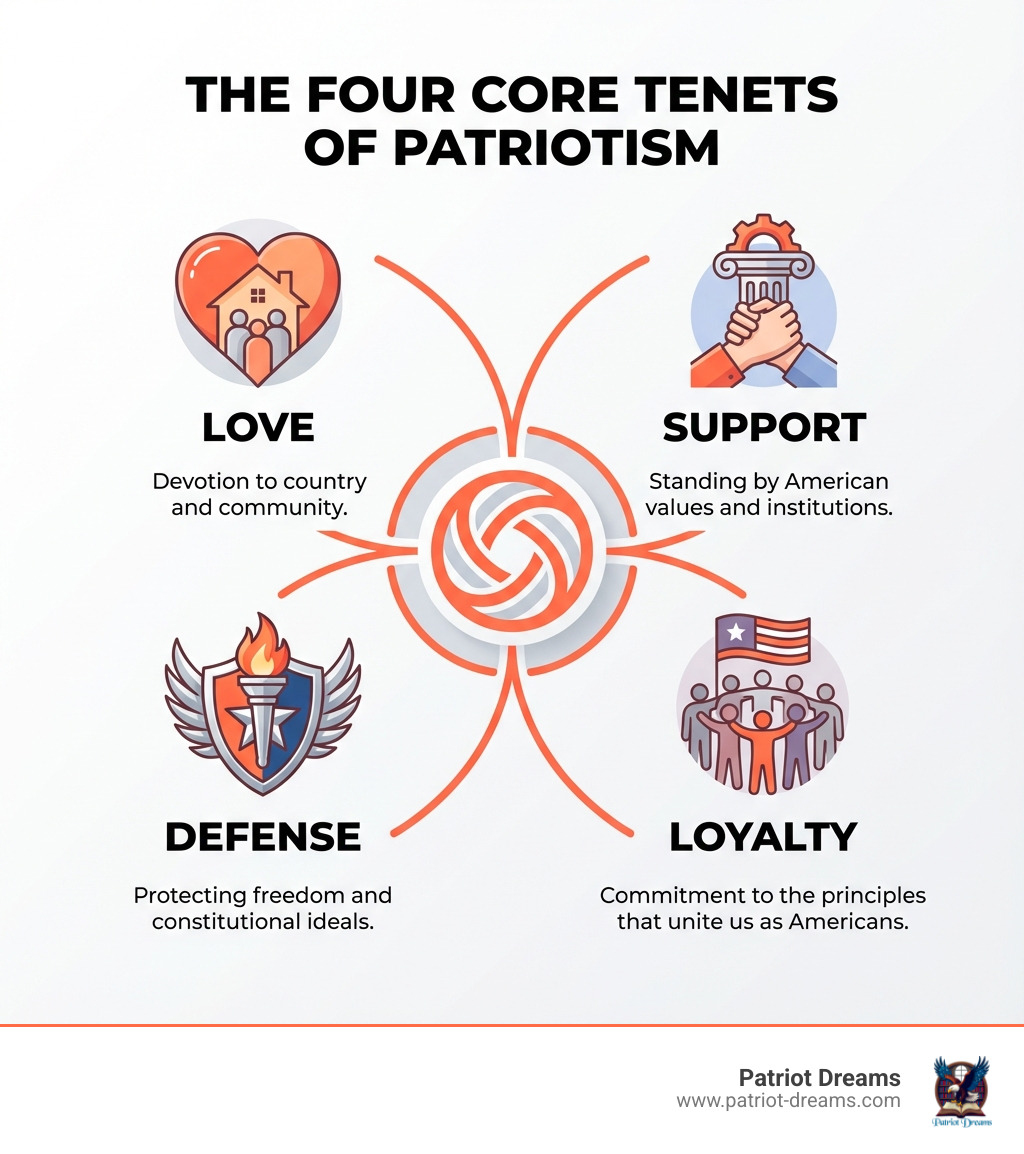 THE FOUR CORE TENETS OF PATRIOTISM

LOVE

Devotion to country and community.

SUPPORT

Standing by American values and institutions.

DEFENSE

Protecting freedom and constitutional ideals.

LOYALTY

Commitment to the principles that unite us as Americans.

Patriot Dreams
www.patriot-dreams.com

Patriot Dreams