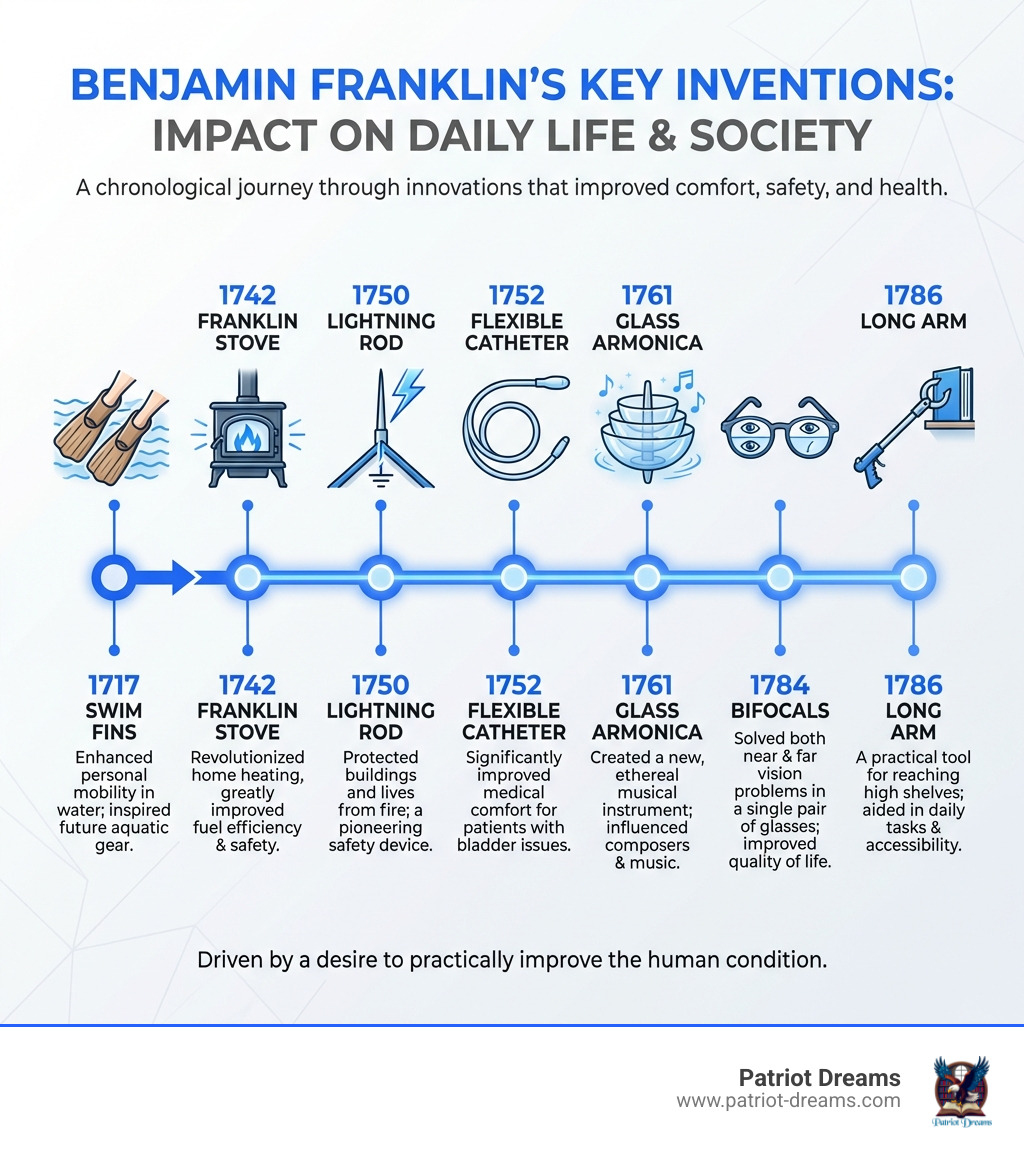 BENJAMIN FRANKLIN'S KEY INVENTIONS: IMPACT ON DAILY LIFE & SOCIETY

A chronological journey through innovations that improved comfort, safety, and health.

1742
FRANKLIN STOVE

1750
LIGHTNING ROD

1752
FLEXIBLE CATHETER

1761
GLASS ARMONICA

1786
LONG ARM

1717
SWIM FINS
Enhanced personal mobility in water; inspired future aquatic gear.

1742
FRANKLIN STOVE
Revolutionized home heating, greatly improved fuel efficiency & safety.

1750
LIGHTNING ROD
Protected buildings and lives from fire; a pioneering safety device.

1752
FLEXIBLE CATHETER
Significantly improved medical comfort for patients with bladder issues.

1761
GLASS ARMONICA
Created a new, ethereal musical instrument; influenced composers & music.

1784
BIFOCALS
Solved both near & far vision problems in a single pair of glasses; improved quality of life.

1786
LONG ARM
A practical tool for reaching high shelves; aided in daily tasks & accessibility.

Driven by a desire to practically improve the human condition.

Patriot Dreams
www.patriot-dreams.com

Patriot Dreams