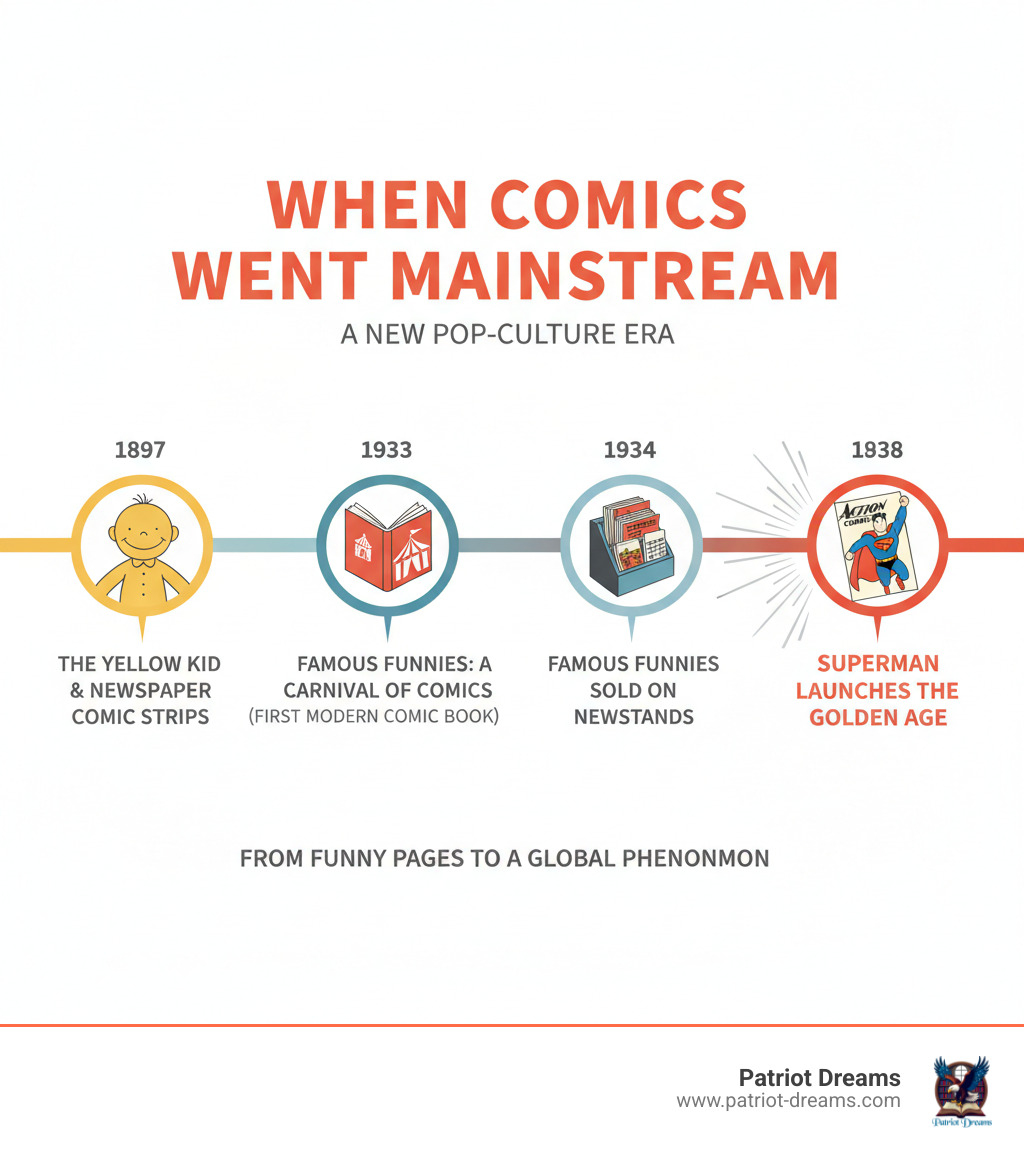 WHEN COMICS WENT MAINSTREAM

A NEW POP-CULTURE ERA

1897

THE YELLOW KID & NEWSPAPER COMIC STRIPS

1933

FAMOUS FUNNIES: A CARNIVAL OF COMICS (FIRST MODERN COMIC BOOK)

1934

FAMOUS FUNNIES SOLD ON NEWSTANDS

1838

ACTION COMICS

SUPERMAN LAUNCHES THE GOLDEN AGE

FROM FUNNY PAGES TO A GLOBAL PHENONMON

Patriot Dreams
www.patriot-dreams.com

Patriot Dreams