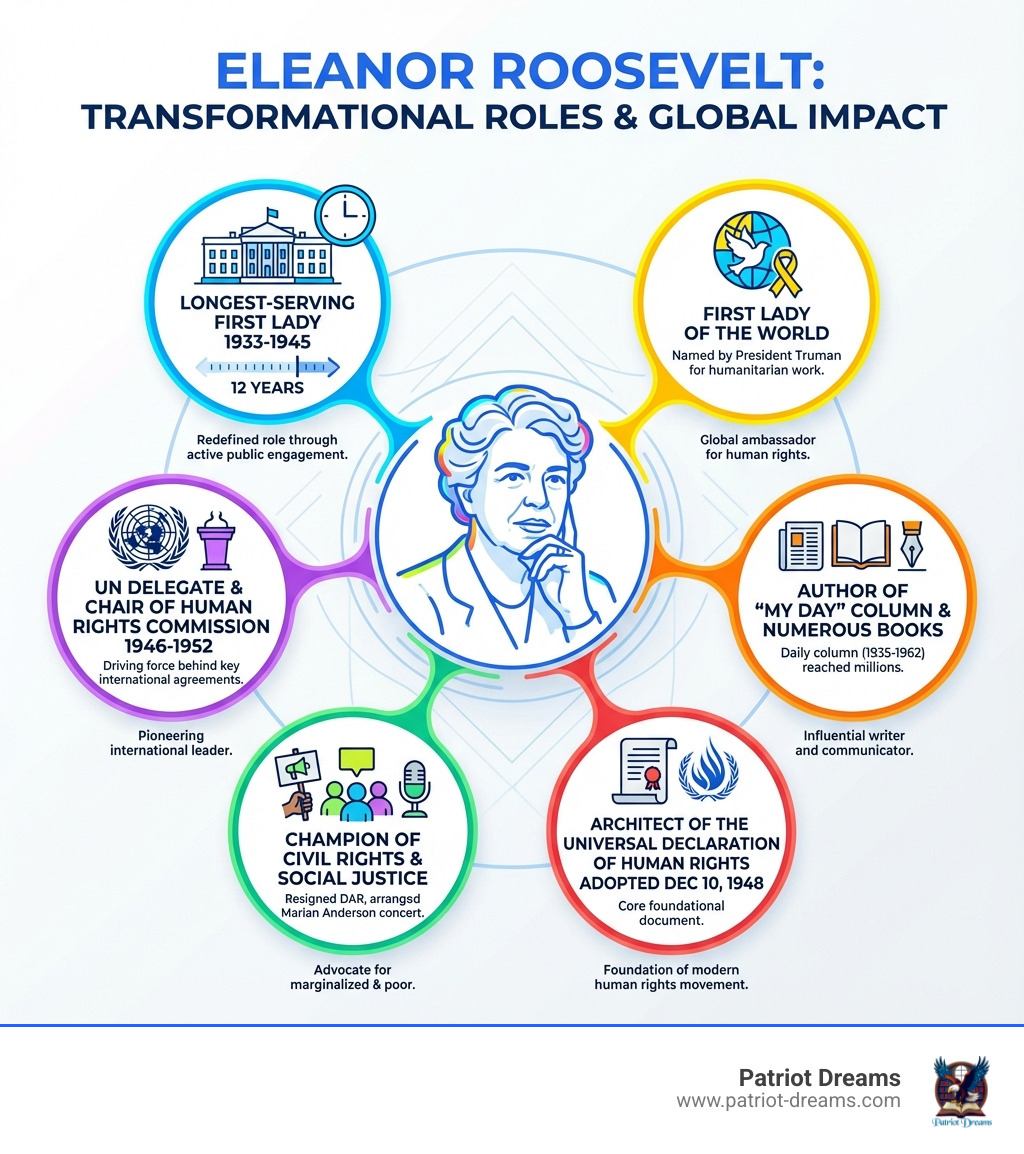 ELEANOR ROOSEVELT:
TRANSFORMATIONAL ROLES & GLOBAL IMPACT

LONGEST-SERVING FIRST LADY 1933-1945

12 YEARS

Redefined role through active public engagement.

FIRST LADY OF THE WORLD

Named by President Truman for humanitarian work.

Global ambassador for human rights.

UN DELEGATE & CHAIR OF HUMAN RIGHTS COMMISSION 1946-1952

Driving force behind key international agreements.

Pioneering international leader.

AUTHOR OF "MY DAY" COLUMN & NUMEROUS BOOKS

Daily column (1935-1962) reached millions.

Influential writer and communicator.

CHAMPION OF CIVIL RIGHTS & SOCIAL JUSTICE

Resigned DAR, arrangsd Marian Anderson concert.

Advocate for marginalized & poor.

ARCHITECT OF THE UNIVERSAL DECLARATION OF HUMAN RIGHTS ADOPTED DEC 10, 1948

Core foundational document.

Foundation of modern human rights movement.

Patriot Dreams
www.patriot-dreams.com

Patriot Dreams