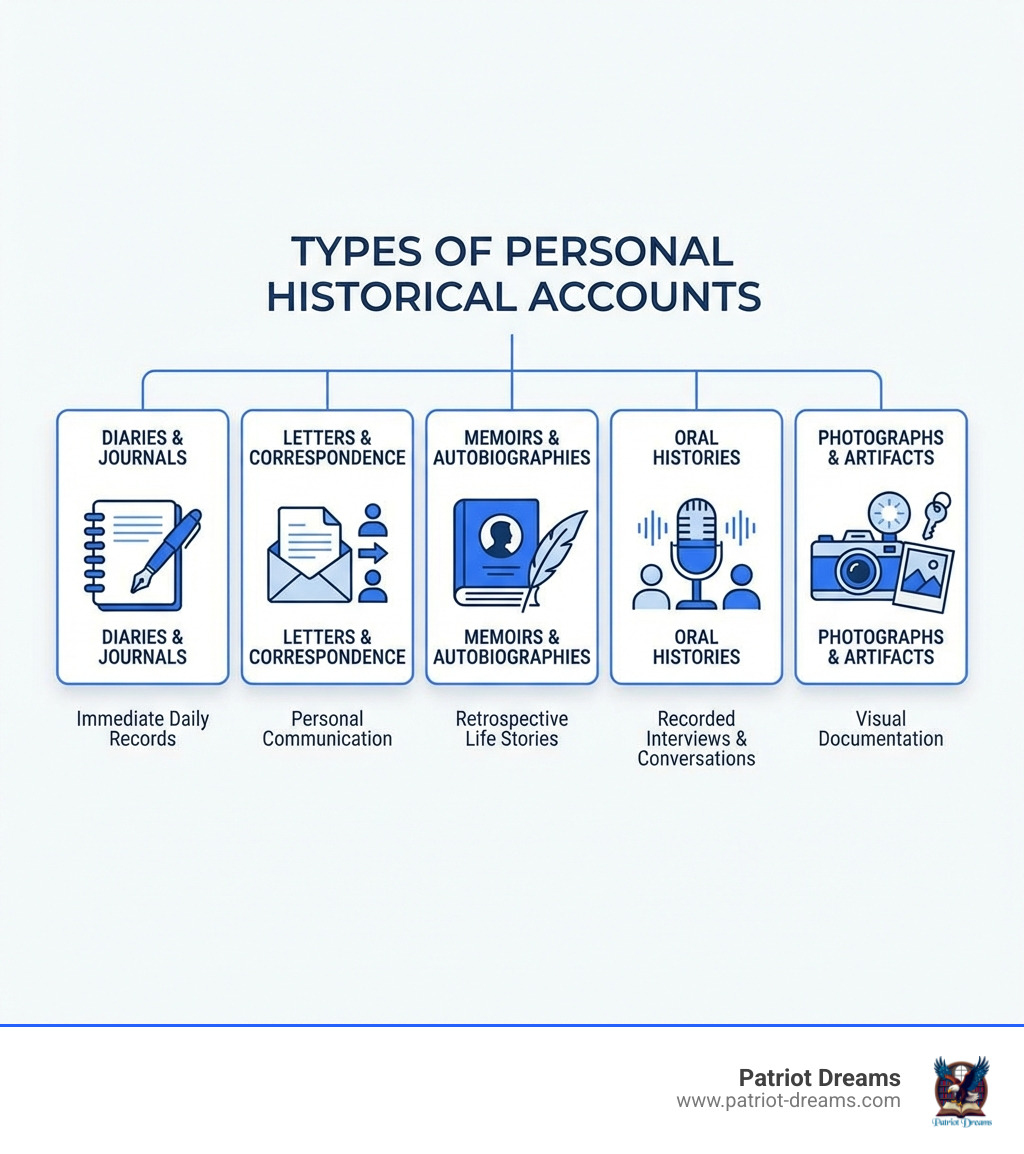 TYPES OF PERSONAL HISTORICAL ACCOUNTS

DIARIES & JOURNALS

DIARIES & JOURNALS

Immediate Daily Records

LETTERS & CORRESPONDENCE

LETTERS & CORRESPONDENCE

Personal Communication

MEMOIRS & AUTOBIOGRAPHIES

MEMOIRS & AUTOBIOGRAPHIES

Retrospective Life Stories

ORAL HISTORIES

ORAL HISTORIES

Recorded Interviews & Conversations

PHOTOGRAPHS & ARTIFACTS

PHOTOGRAPHS & ARTIFACTS

Visual Documentation

Patriot Dreams
www.patriot-dreams.com

Patriot Dreams