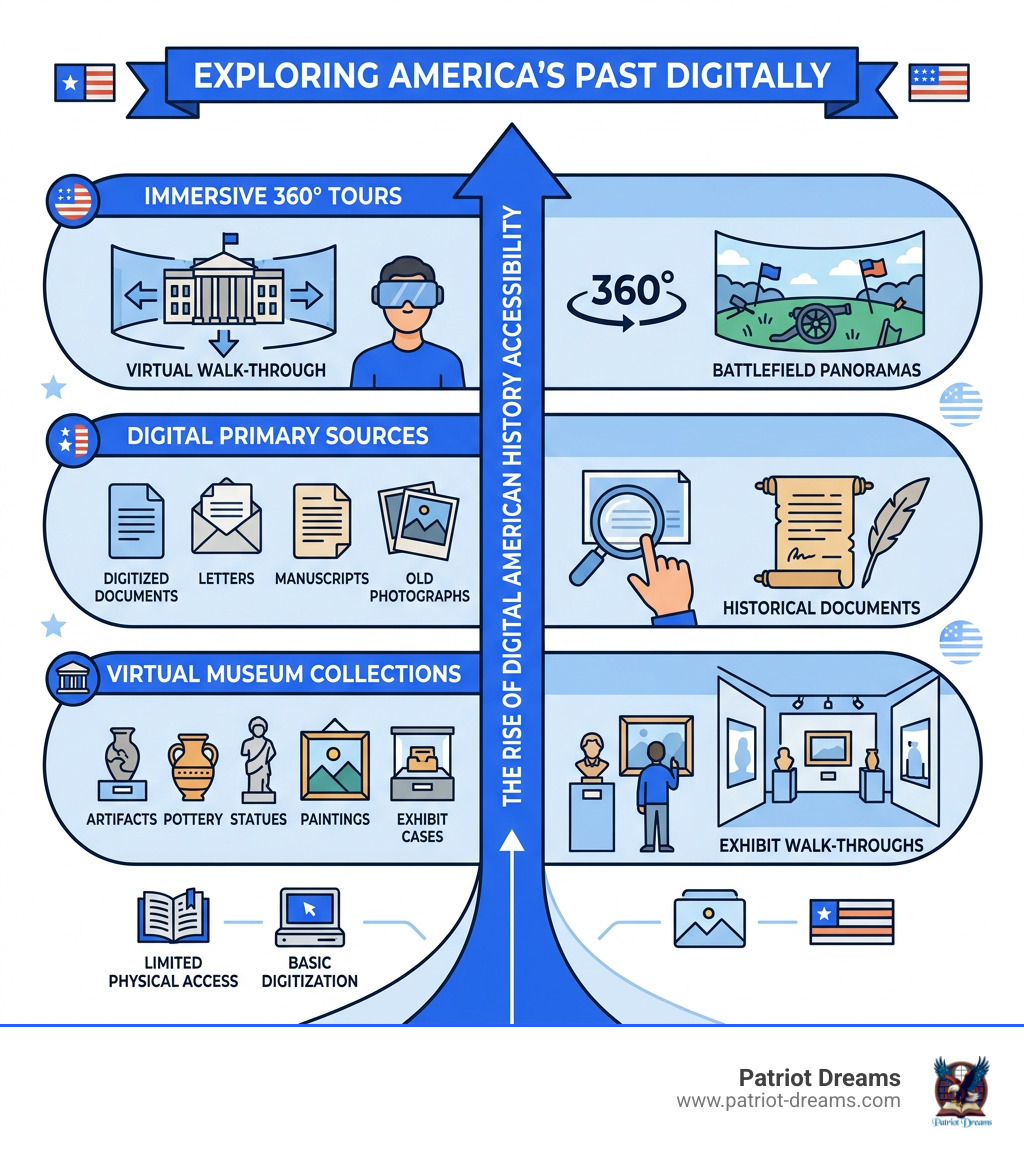 EXPLORING AMERICA'S PAST DIGITALLY

THE RISE OF DIGITAL AMERICAN HISTORY ACCESSIBILITY

IMMERSIVE 360° TOURS

VIRTUAL WALK-THROUGH

360°

BATTLEFIELD PANORAMAS

DIGITAL PRIMARY SOURCES

DIGITIZED DOCUMENTS

LETTERS

MANUSCRIPTS

OLD PHOTOGRAPHS

HISTORICAL DOCUMENTS

VIRTUAL MUSEUM COLLECTIONS

ARTIFACTS

POTTERY

STATUES

PAINTINGS

EXHIBIT CASES

EXHIBIT WALK-THROUGHS

LIMITED PHYSICAL ACCESS

BASIC DIGITIZATION

Patriot Dreams
www.patriot-dreams.com

Patriot Dreams