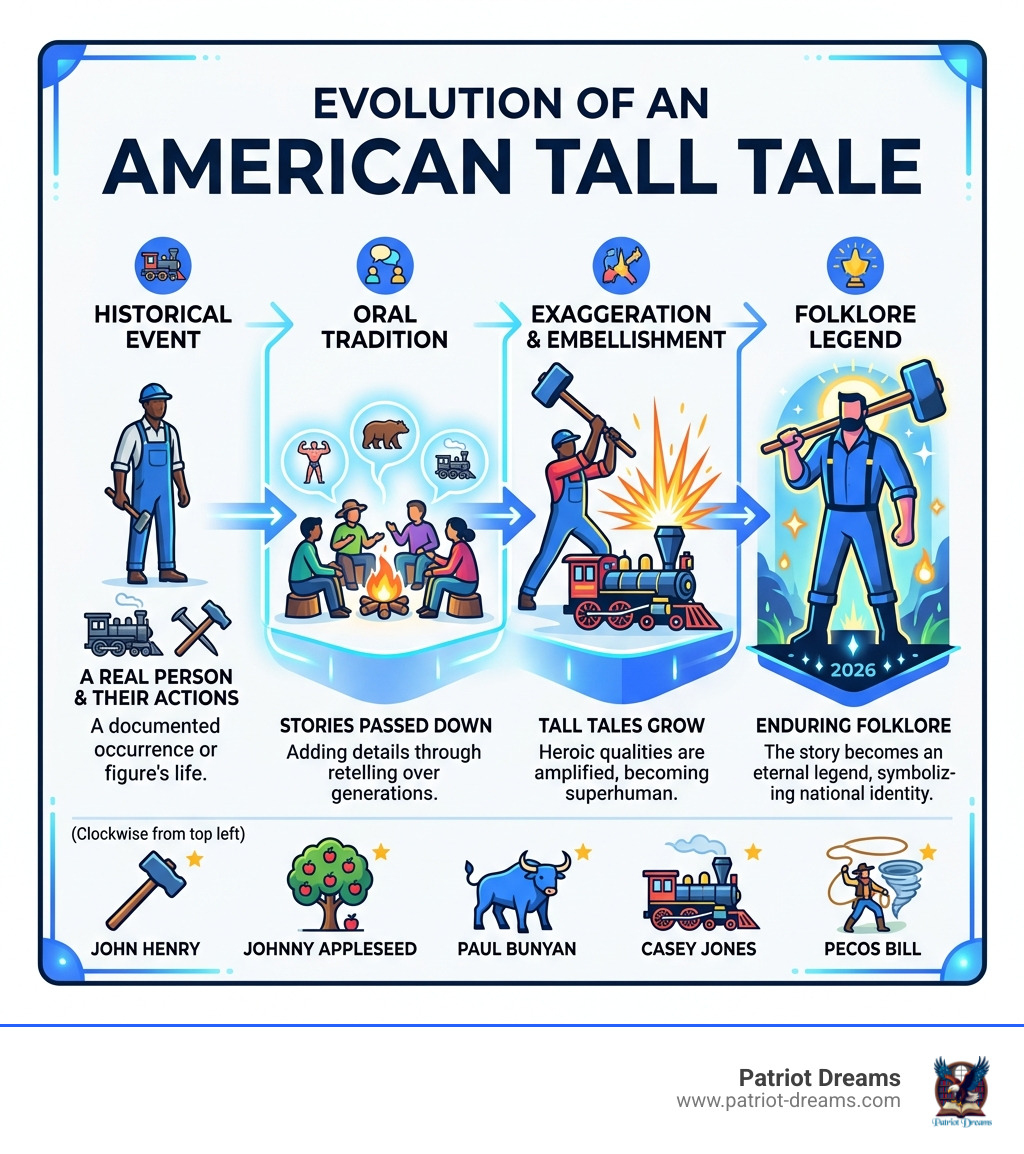 EVOLUTION OF AN
AMERICAN TALL TALE

HISTORICAL EVENT

A REAL PERSON & THEIR ACTIONS
A documented occurrence or figure's life.

ORAL TRADITION

STORIES PASSED DOWN
Adding details through retelling over generations.

EXAGGERATION & EMBELLISHMENT

TALL TALES GROW
Heroic qualities are amplified, becoming superhuman.

FOLKLORE LEGEND

2026

ENDURING FOLKLORE
The story becomes an eternal legend, symbolizing national identity.

(Clockwise from top left)

JOHN HENRY
JOHNNY APPLESEED
PAUL BUNYAN
CASEY JONES
PECOS BILL

Patriot Dreams
www.patriot-dreams.com
Patriot Dreams