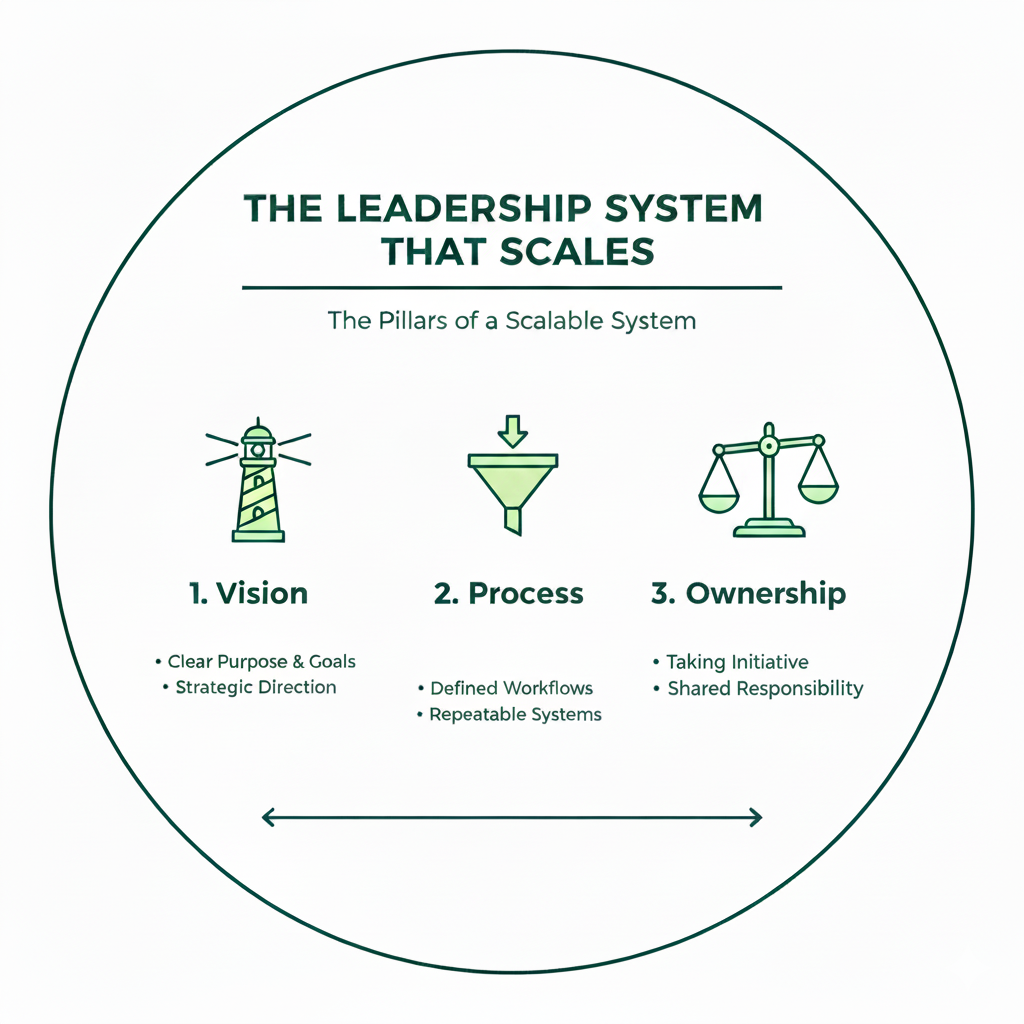 THE LEADERSHIP SYSTEM THAT SCALES

The Pillars of a Scalable System

1. Vision

• Clear Purpose & Goals
• Strategic Direction

2. Process

• Defined Workflows
• Repeatable Systems

3. Ownership

• Taking Initiative
• Shared Responsibility