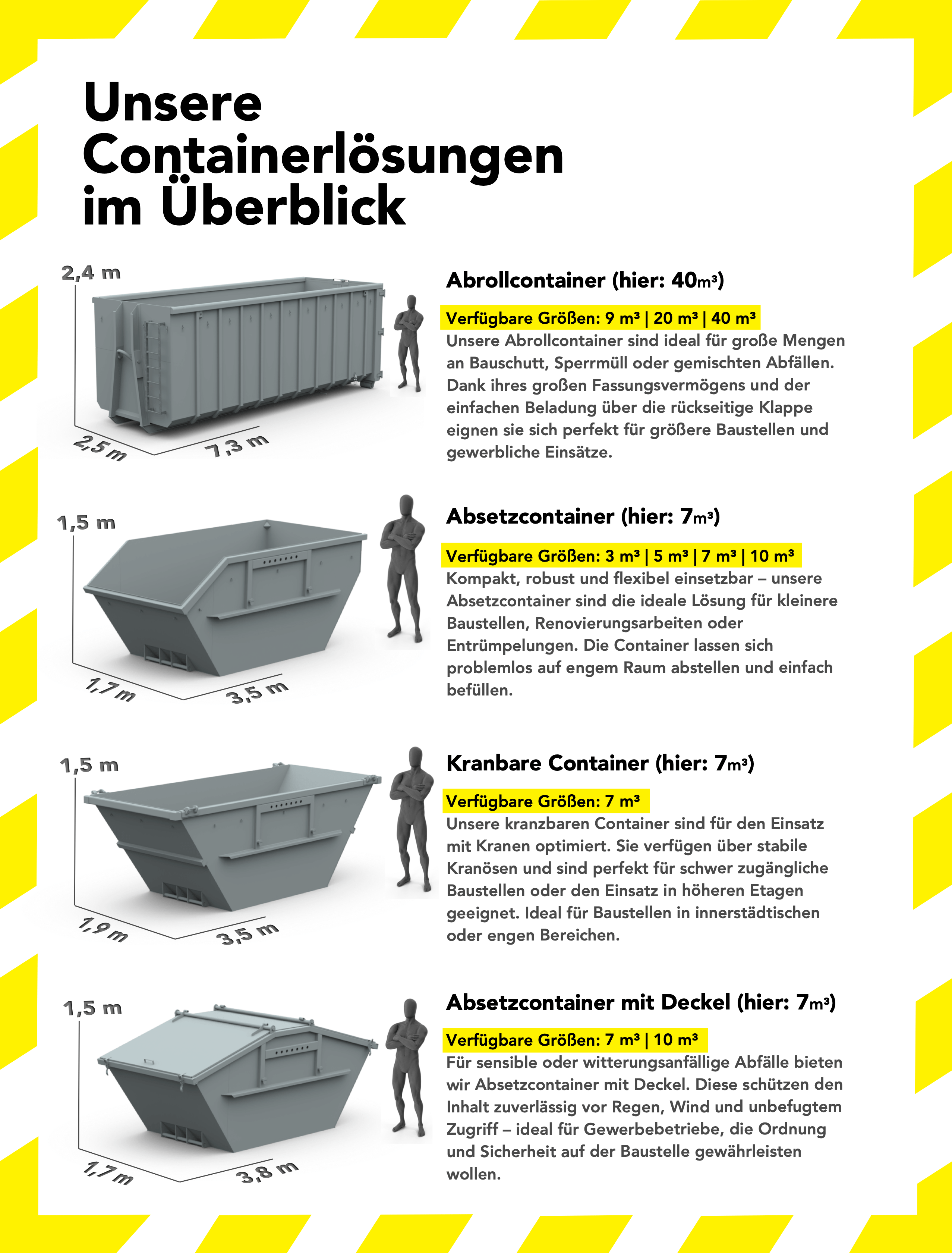 Unsere Containerlösungen im Überblick

2,4 m
2,5 m
7,3 m

Abrollcontainer (hier: 40m³)

Verfügbare Größen: 9 m³ | 20 m³ | 40 m³

Unsere Abrollcontainer sind ideal für große Mengen an Bauschutt, Sperrmüll oder gemischten Abfällen. Dank ihres großen Fassungsvermögens und der einfachen Beladung über die rückseitige Klappe eignen sie sich perfekt für größere Baustellen und gewerbliche Einsätze.

1,5 m
1,7 m
3,5 m

Absetzcontainer (hier: 7m³)

Verfügbare Größen: 3 m³ | 5 m³ | 7 m³ | 10 m³

Kompakt, robust und flexibel einsetzbar – unsere Absetzcontainer sind die ideale Lösung für kleinere Baustellen, Renovierungsarbeiten oder Entrümpelungen. Die Container lassen sich problemlos auf engem Raum abstellen und einfach befüllen.

1,5 m
1,9 m
3,5 m

Kranbare Container (hier: 7m³)

Verfügbare Größen: 7 m³

Unsere kranzbaren Container sind für den Einsatz mit Kranen optimiert. Sie verfügen über stabile Kranösen und sind perfekt für schwer zugängliche Baustellen oder den Einsatz in höheren Etagen geeignet. Ideal für Baustellen in innerstädtischen oder engen Bereichen.

1,5 m
1,7 m
3,8 m

Absetzcontainer mit Deckel (hier: 7m³)

Verfügbare Größen: 7 m³ | 10 m³

Für sensible oder witterungsanfällige Abfälle bieten wir Absetzcontainer mit Deckel. Diese schützen den Inhalt zuverlässig vor Regen, Wind und unbefugtem Zugriff – ideal für Gewerbebetriebe, die Ordnung und Sicherheit auf der Baustelle gewährleisten wollen.