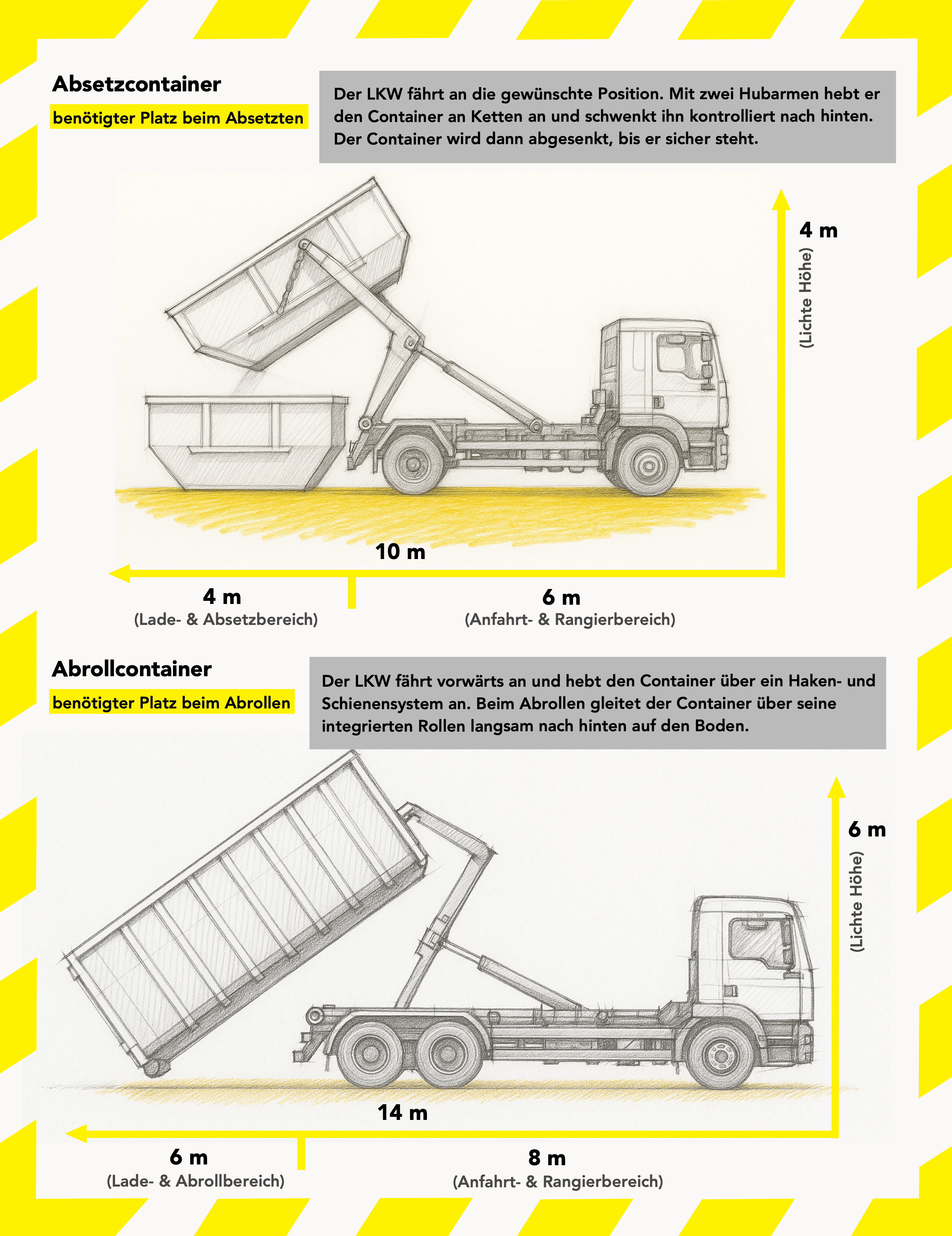 Absetzcontainer

benötigter Platz beim Absetzten

Der LKW fährt an die gewünschte Position. Mit zwei Hubarmen hebt er den Container an Ketten an und schwenkt ihn kontrolliert nach hinten. Der Container wird dann abgesenkt, bis er sicher steht.

4 m
(Lichte Höhe)

10 m

4 m
(Lade- & Absetzbereich)

6 m
(Anfahrt- & Rangierbereich)

Abrollcontainer

benötigter Platz beim Abrollen

Der LKW fährt vorwärts an und hebt den Container über ein Haken- und Schienensystem an. Beim Abrollen gleitet der Container über seine integrierten Rollen langsam nach hinten auf den Boden.

6 m
(Lichte Höhe)

14 m

6 m
(Lade- & Abrollbereich)

8 m
(Anfahrt- & Rangierbereich)