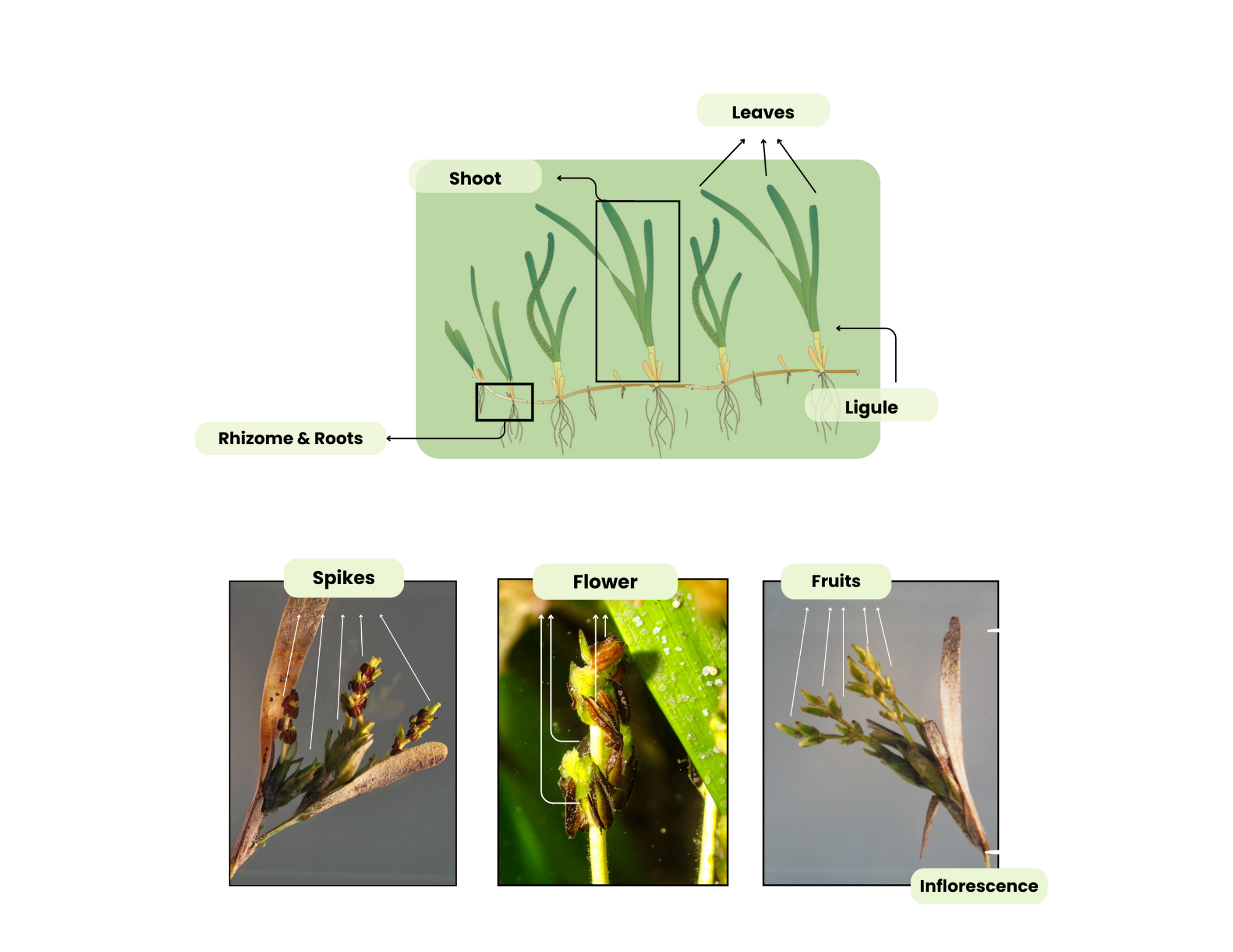 Leaves

Shoot

Ligule

Rhizome & Roots

Spikes

Flower

Fruits

Inflorescence