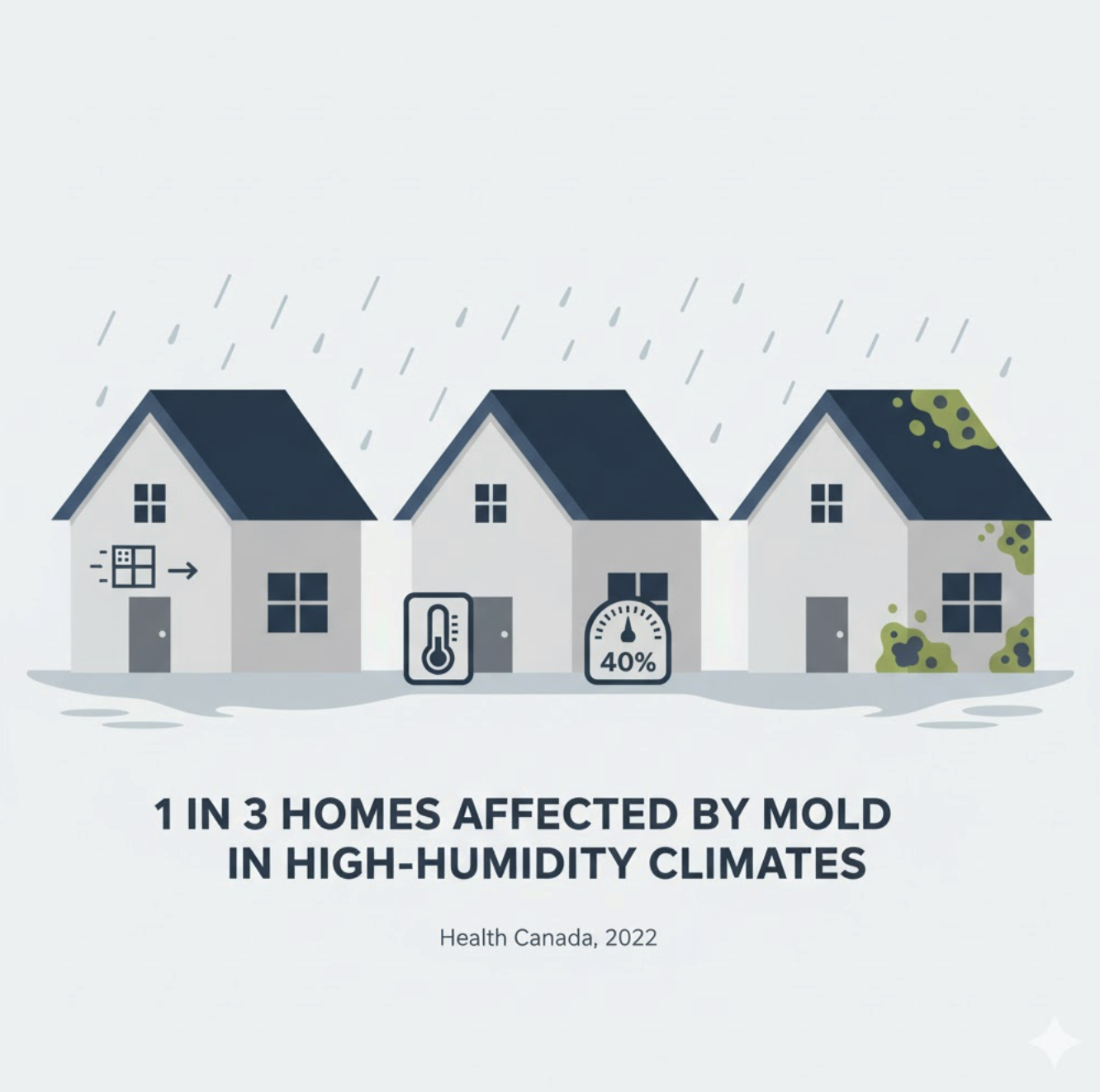 40%

1 IN 3 HOMES AFFECTED BY MOLD IN HIGH-HUMIDITY CLIMATES

Health Canada, 2022