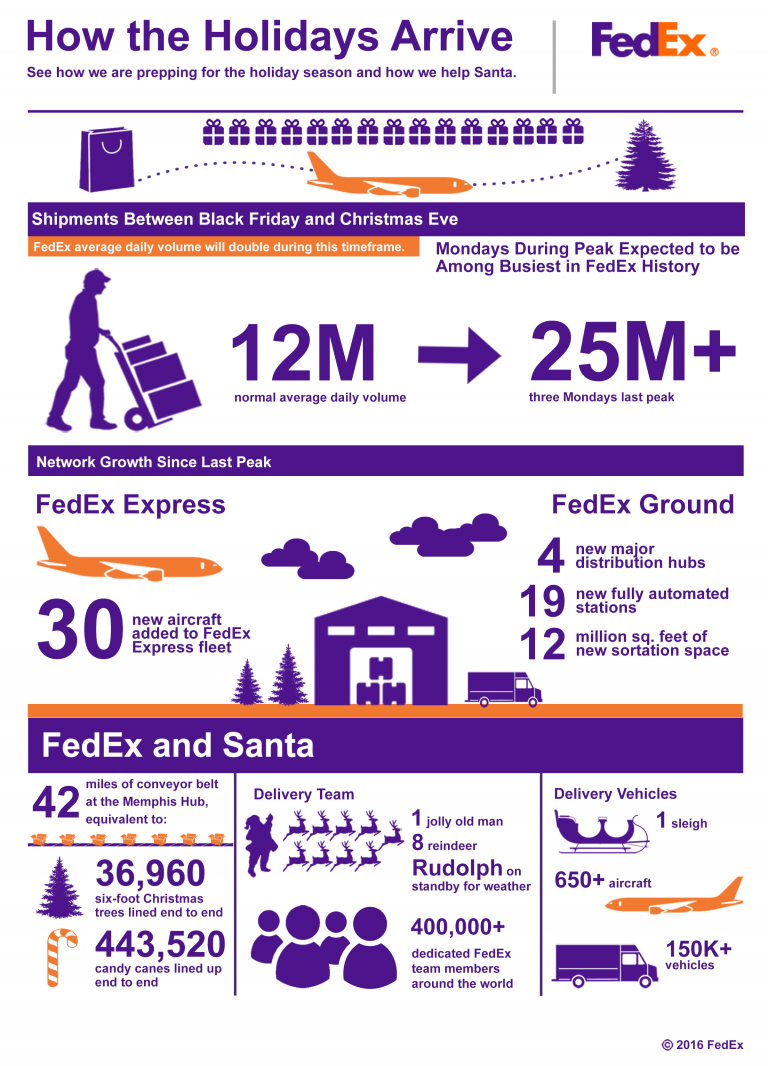 How the Holidays Arrive

See how we are prepping for the holiday season and how we help Santa.

FedEx®

Shipments Between Black Friday and Christmas Eve

FedEx average daily volume will double during this timeframe.

Mondays During Peak Expected to be Among Busiest in FedEx History

12M
normal average daily volume

25M+
three Mondays last peak

Network Growth Since Last Peak

FedEx Express

30 new aircraft added to FedEx Express fleet

FedEx Ground

4 new major distribution hubs

19 new fully automated stations

12 million sq. feet of new sortation space

FedEx and Santa

42 miles of conveyor belt at the Memphis Hub, equivalent to:

36,960
six-foot Christmas trees lined end to end

443,520
candy canes lined up end to end

Delivery Team

1 jolly old man

8 reindeer

Rudolph on standby for weather

400,000+
dedicated FedEx team members around the world

Delivery Vehicles

1 sleigh

650+ aircraft

150K+ vehicles

© 2016 FedEx