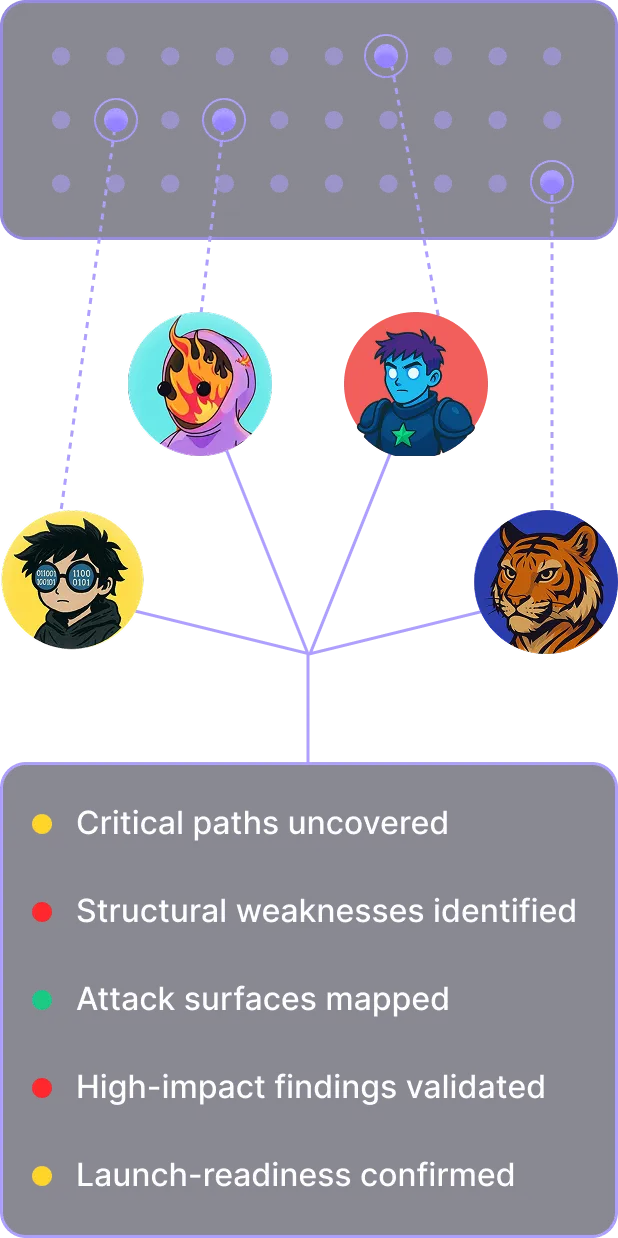 01001 100101 1100 0101

Critical paths uncovered

Structural weaknesses identified

Attack surfaces mapped

High-impact findings validated

Launch-readiness confirmed