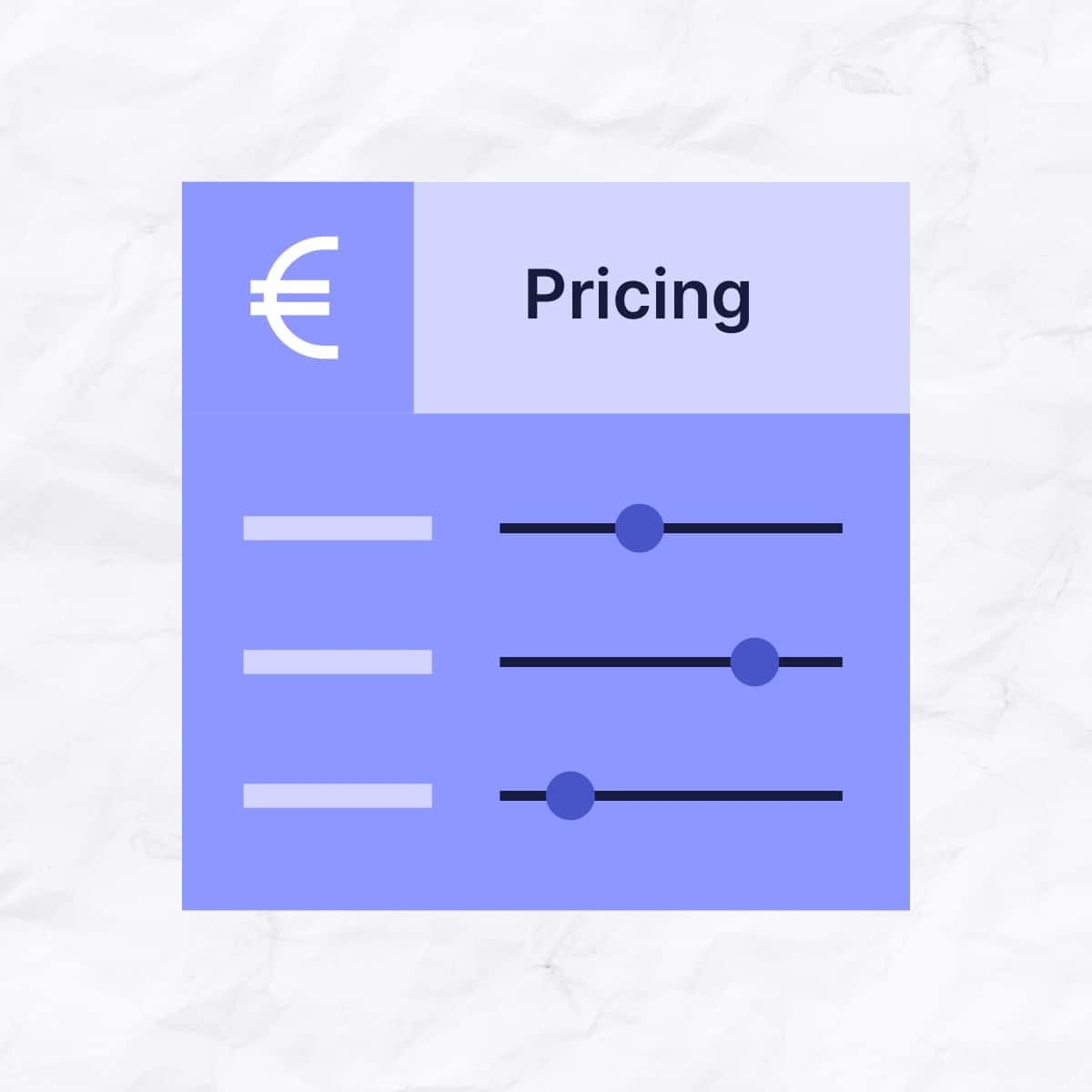 € Pricing