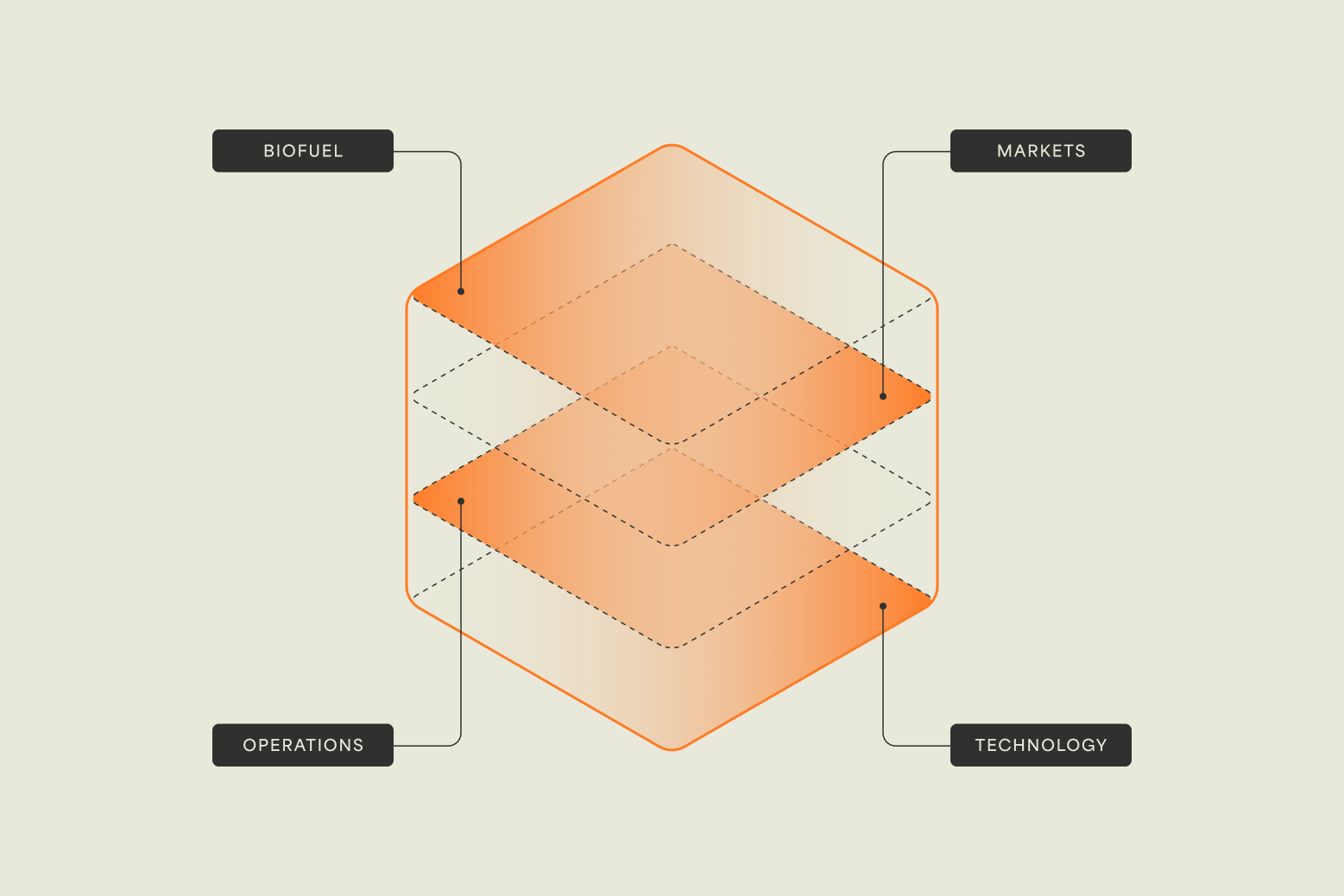 BIOFUEL

MARKETS

OPERATIONS

TECHNOLOGY