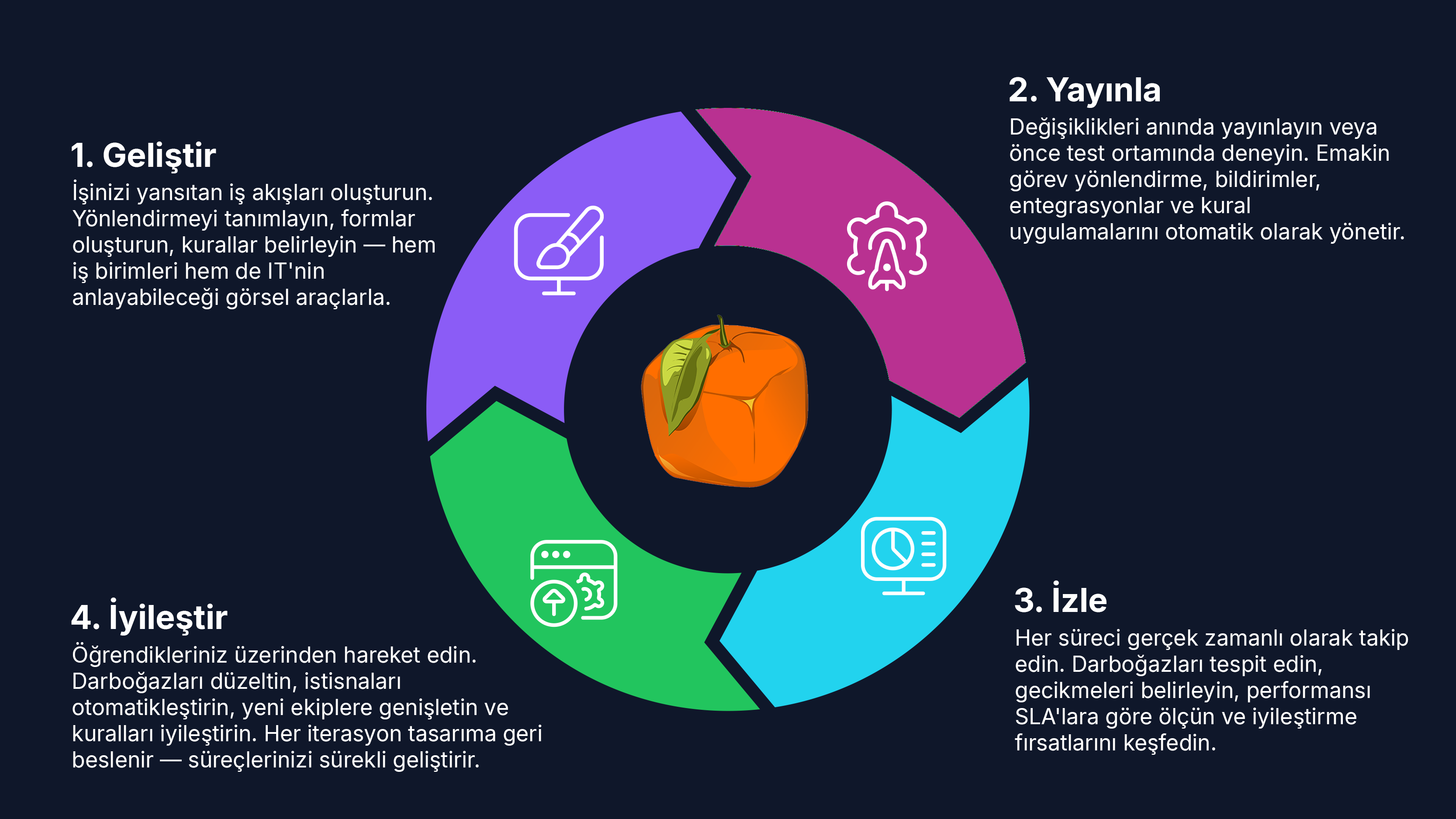 1. Geliştir
İşinizi yansıtan iş akışları oluşturun. Yönlendirmeyi tanımlayın, formlar oluşturun, kurallar belirleyin — hem iş birimleri hem de IT'nin anlayabileceği görsel araçlarla.

2. Yayınla
Değişiklikleri anında yayınlayın veya önce test ortamında deneyin. Emakin görev yönlendirme, bildirimler, entegrasyonlar ve kural uygulamalarını otomatik olarak yönetir.

3. İzle
Her süreci gerçek zamanlı olarak takip edin. Darboğazları tespit edin, gecikmeleri belirleyin, performansı SLA'lara göre ölçün ve iyileştirme fırsatlarını keşfedin.

4. İyileştir
Öğrendikleriniz üzerinden hareket edin. Darboğazları düzeltin, istisnaları otomatikleştirin, yeni ekiplere genişletin ve kuralları iyileştirin. Her iterasyon tasarıma geri beslenir — süreçlerinizi sürekli geliştirir.