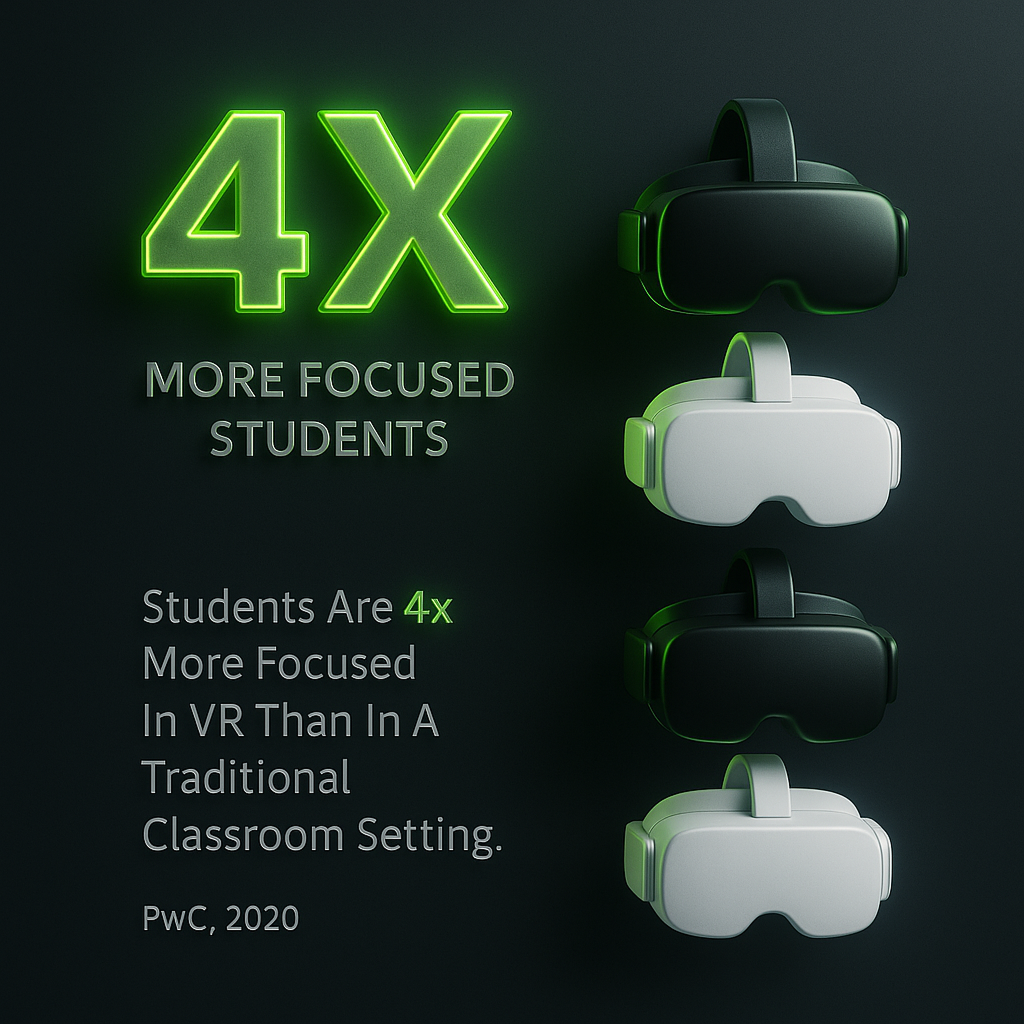 4X

MORE FOCUSED STUDENTS

Students Are 4x More Focused In VR Than In A Traditional Classroom Setting.

PwC, 2020