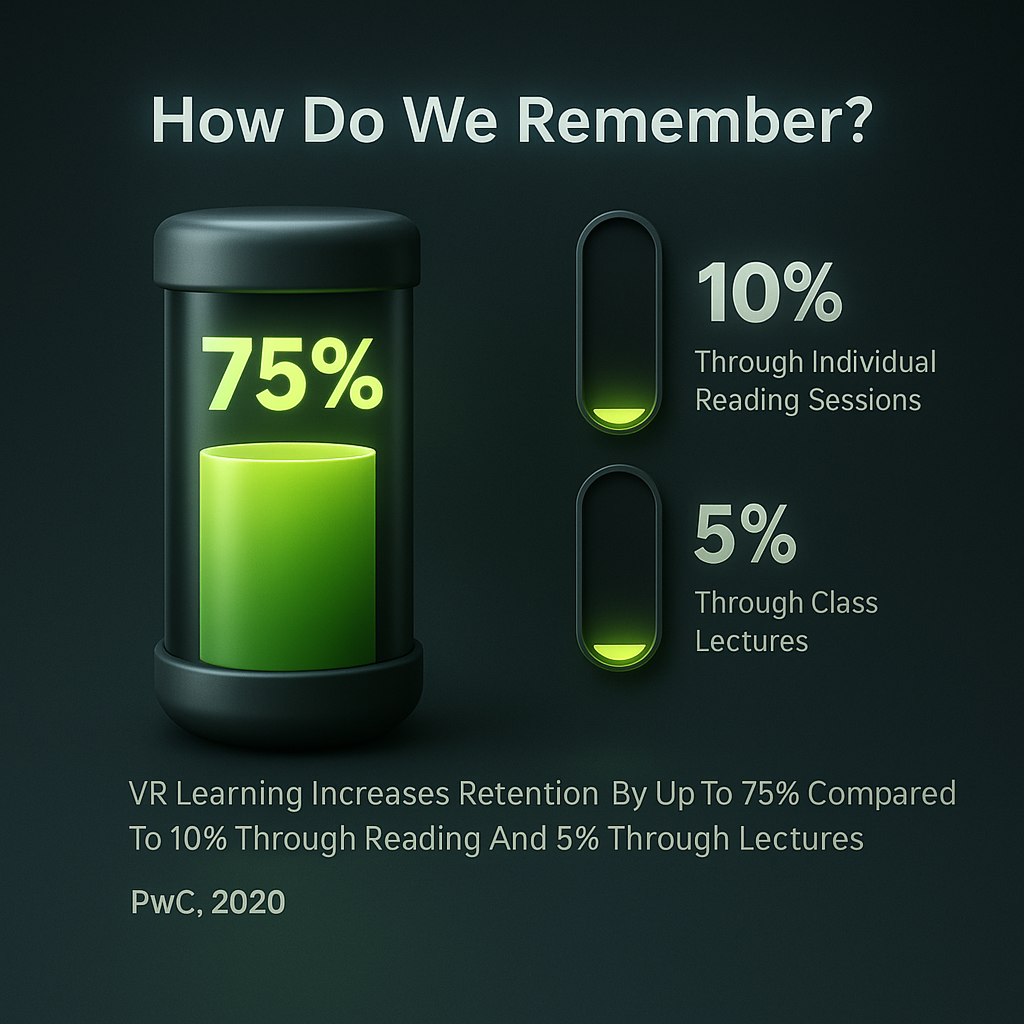 How Do We Remember?

75%

10%
Through Individual Reading Sessions

5%
Through Class Lectures

VR Learning Increases Retention By Up To 75% Compared To 10% Through Reading And 5% Through Lectures

PwC, 2020