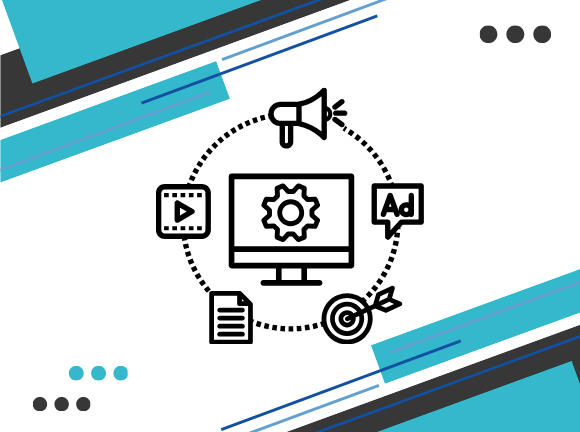 Ad