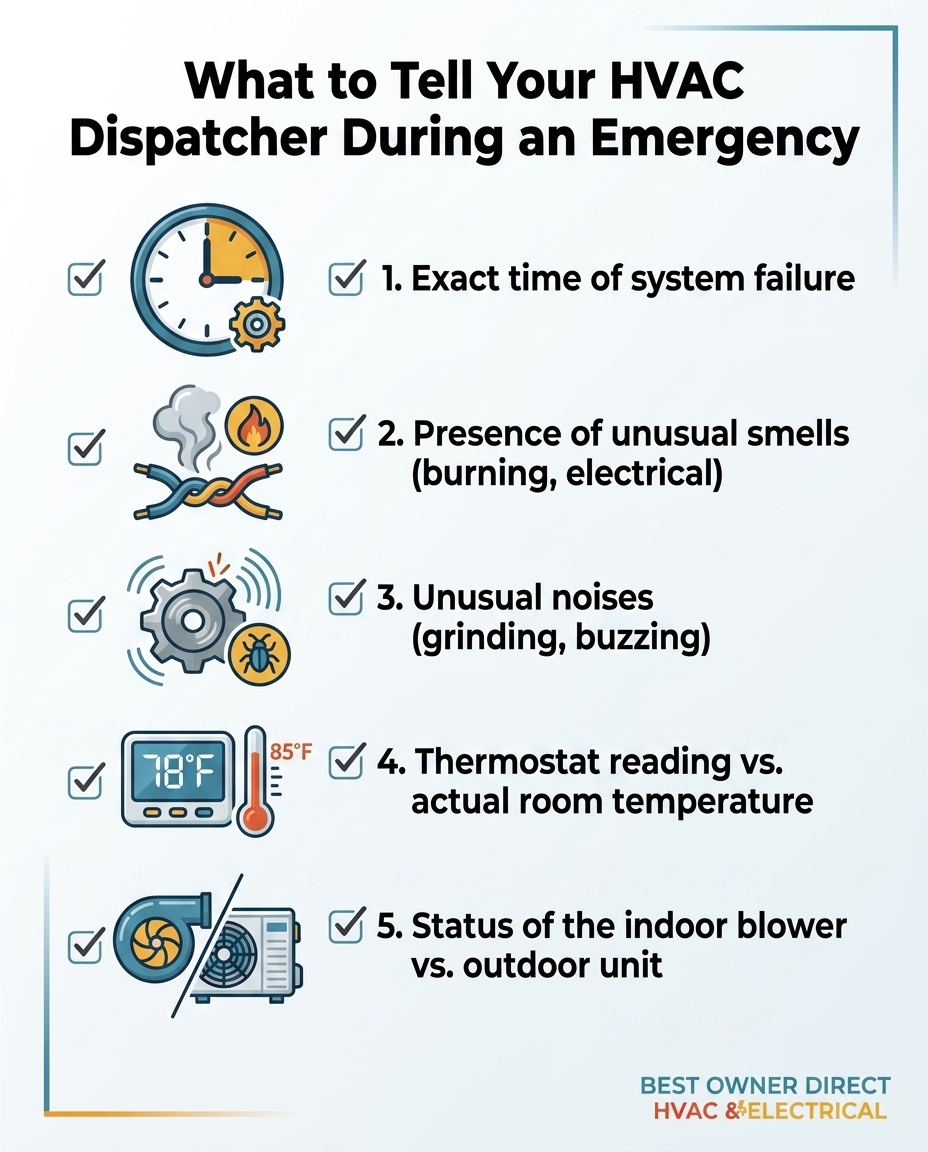 What to Tell Your HVAC Dispatcher During an Emergency

1. Exact time of system failure

2. Presence of unusual smells (burning, electrical)

3. Unusual noises (grinding, buzzing)

78°F

85°F

4. Thermostat reading vs. actual room temperature

5. Status of the indoor blower vs. outdoor unit

BEST OWNER DIRECT
HVAC & ELECTRICAL