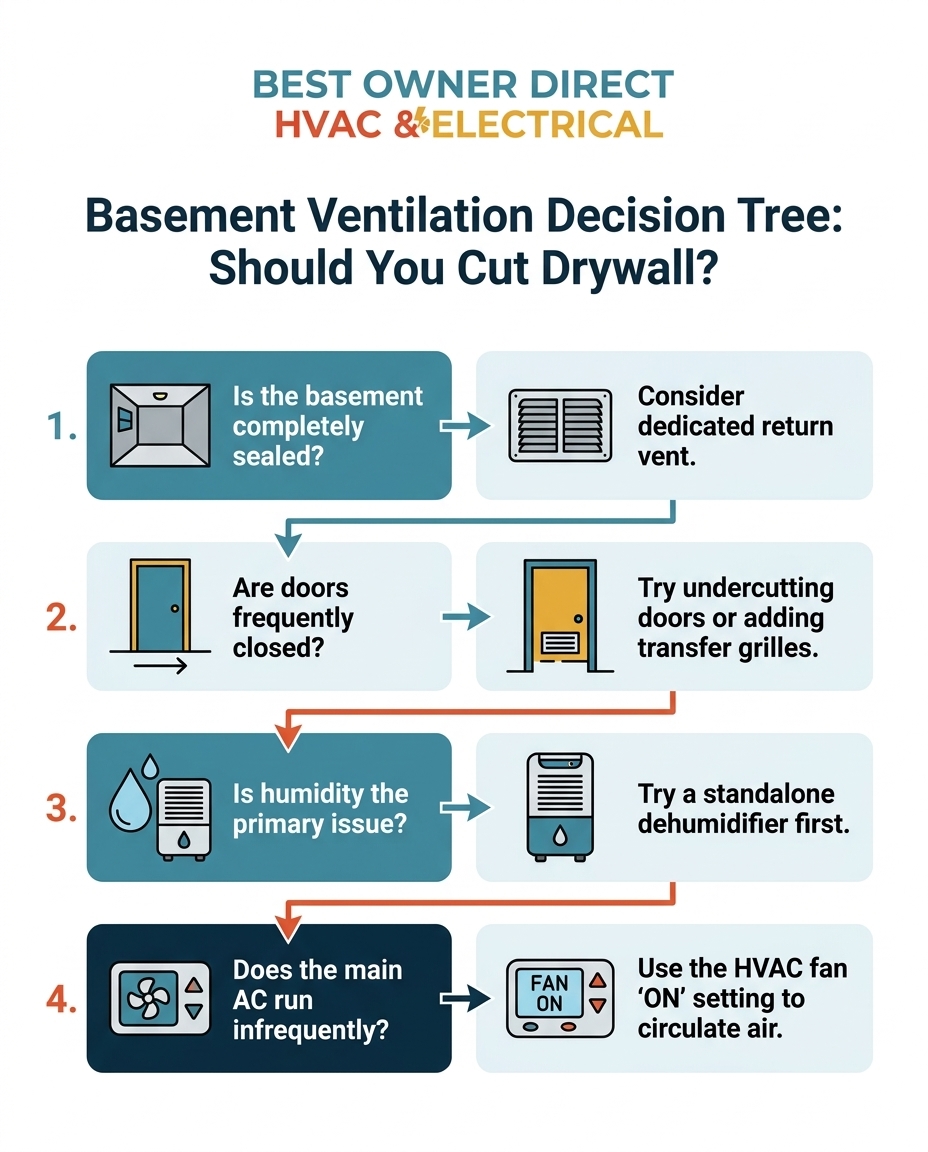 BEST OWNER DIRECT
HVAC & ELECTRICAL

Basement Ventilation Decision Tree: Should You Cut Drywall?

1. Is the basement completely sealed?

Consider dedicated return vent.

2. Are doors frequently closed?

Try undercutting doors or adding transfer grilles.

3. Is humidity the primary issue?

Try a standalone dehumidifier first.

4. Does the main AC run infrequently?

FAN ON

Use the HVAC fan 'ON' setting to circulate air.