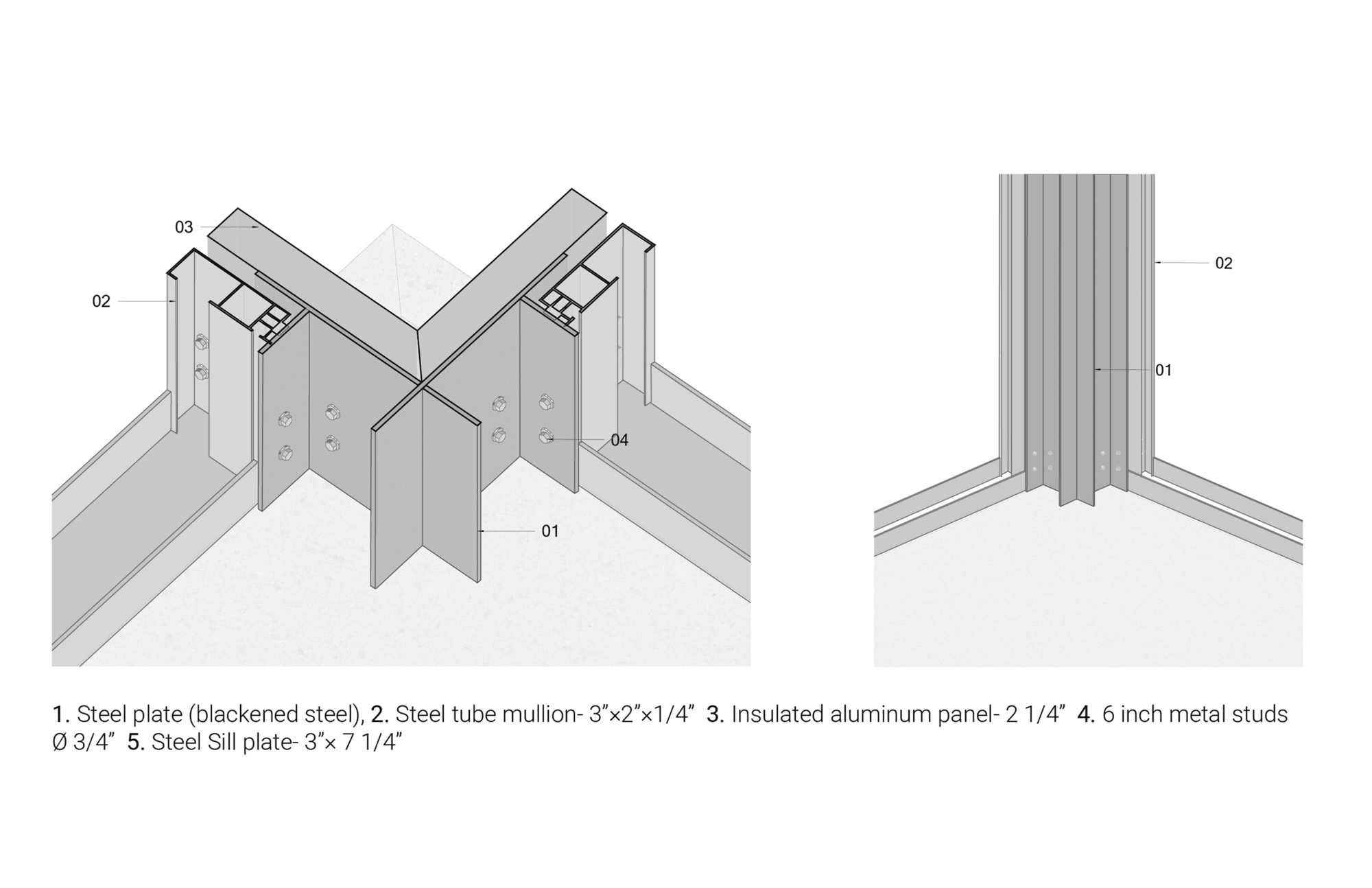 03

02

04

01

02

01

1. Steel plate (blackened steel), 2. Steel tube mullion- 3”×2”×1/4” 3. Insulated aluminum panel- 2 1/4” 4. 6 inch metal studs Ø 3/4” 5. Steel Sill plate- 3”× 7 1/4”