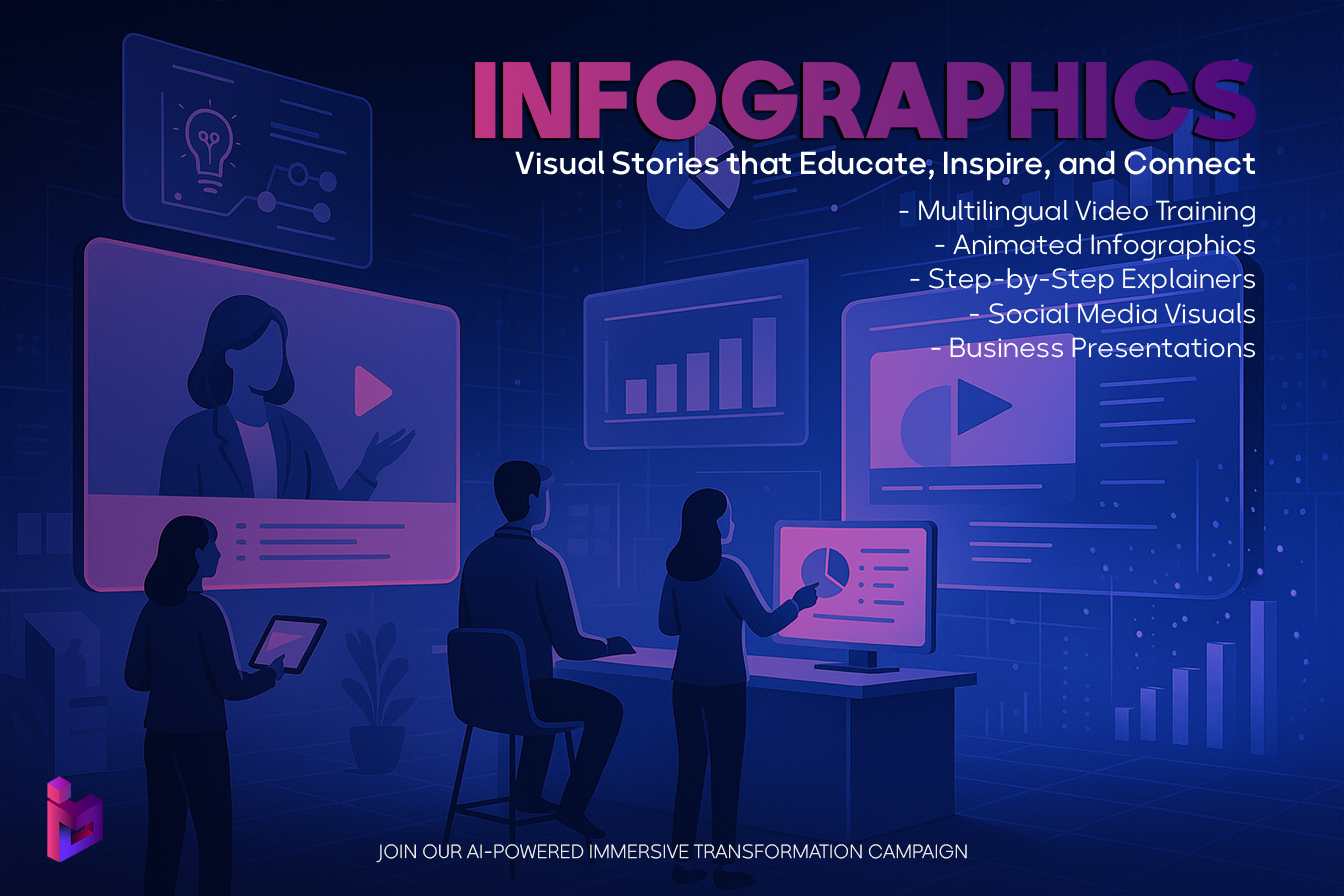 INFOGRAPHICS
Visual Stories that Educate, Inspire, and Connect

- Multilingual Video Training
- Animated Infographics
- Step-by-Step Explainers
- Social Media Visuals
- Business Presentations

JOIN OUR AI-POWERED IMMERSIVE TRANSFORMATION CAMPAIGN