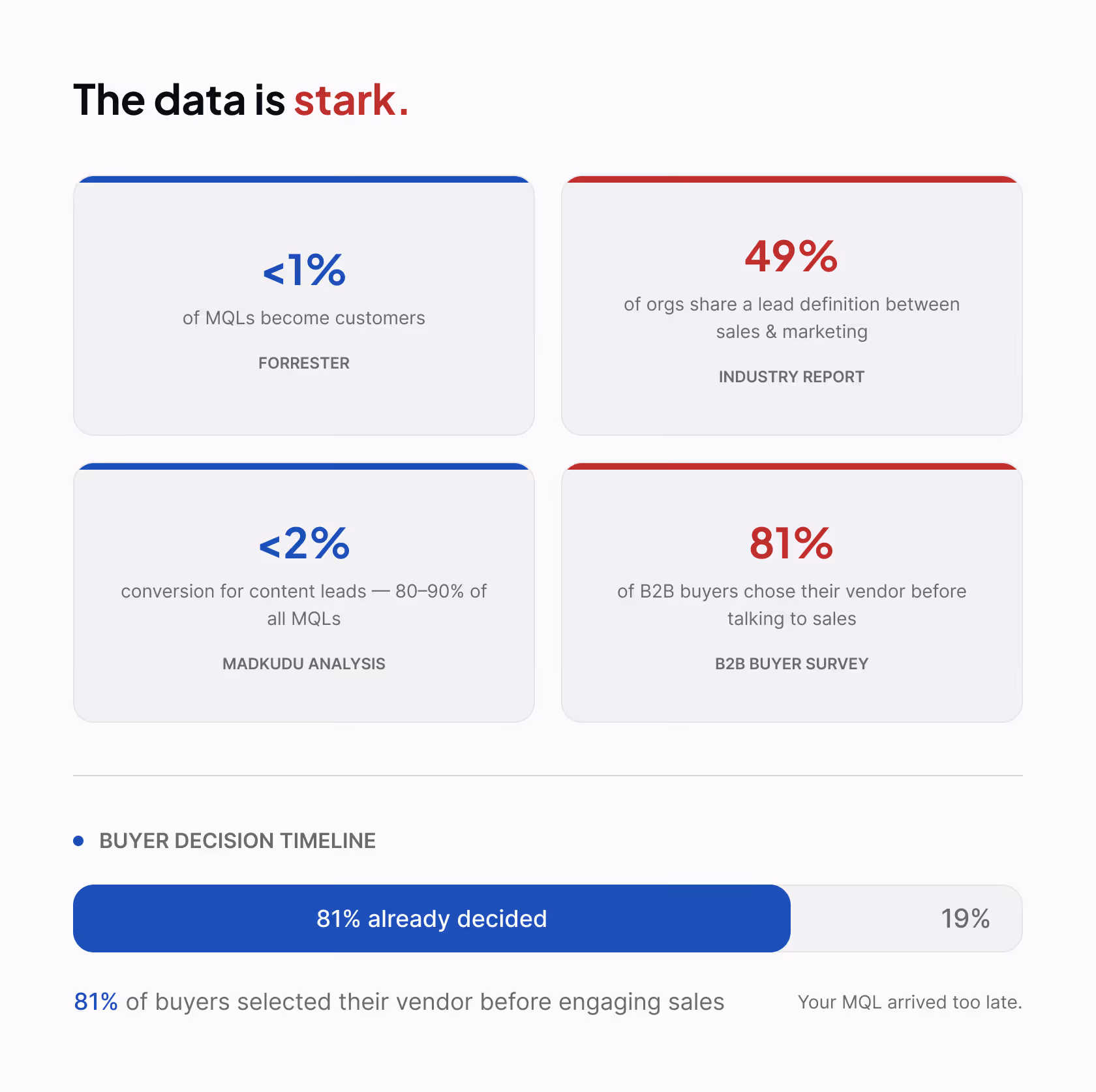 The data is stark.

<1%

of MQLs become customers

FORRESTER

49%

of orgs share a lead definition between sales & marketing

INDUSTRY REPORT

<2%

conversion for content leads — 80–90% of all MQLs

MADKUDU ANALYSIS

81%

of B2B buyers chose their vendor before talking to sales

B2B BUYER SURVEY

BUYER DECISION TIMELINE

81% already decided

19%

81% of buyers selected their vendor before engaging sales

Your MQL arrived too late.