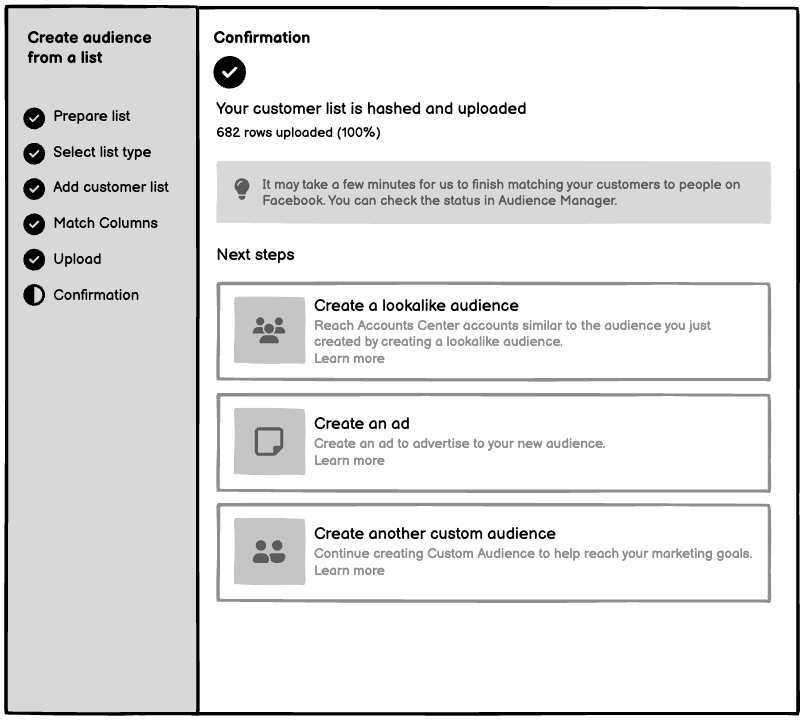 Create audience from a list

Prepare list
Select list type
Add customer list
Match Columns
Upload
Confirmation

Confirmation

Your customer list is hashed and uploaded
682 rows uploaded (100%)

It may take a few minutes for us to finish matching your customers to people on Facebook. You can check the status in Audience Manager.

Next steps

Create a lookalike audience
Reach Accounts Center accounts similar to the audience you just created by creating a lookalike audience.
Learn more

Create an ad
Create an ad to advertise to your new audience.
Learn more

Create another custom audience
Continue creating Custom Audience to help reach your marketing goals.
Learn more