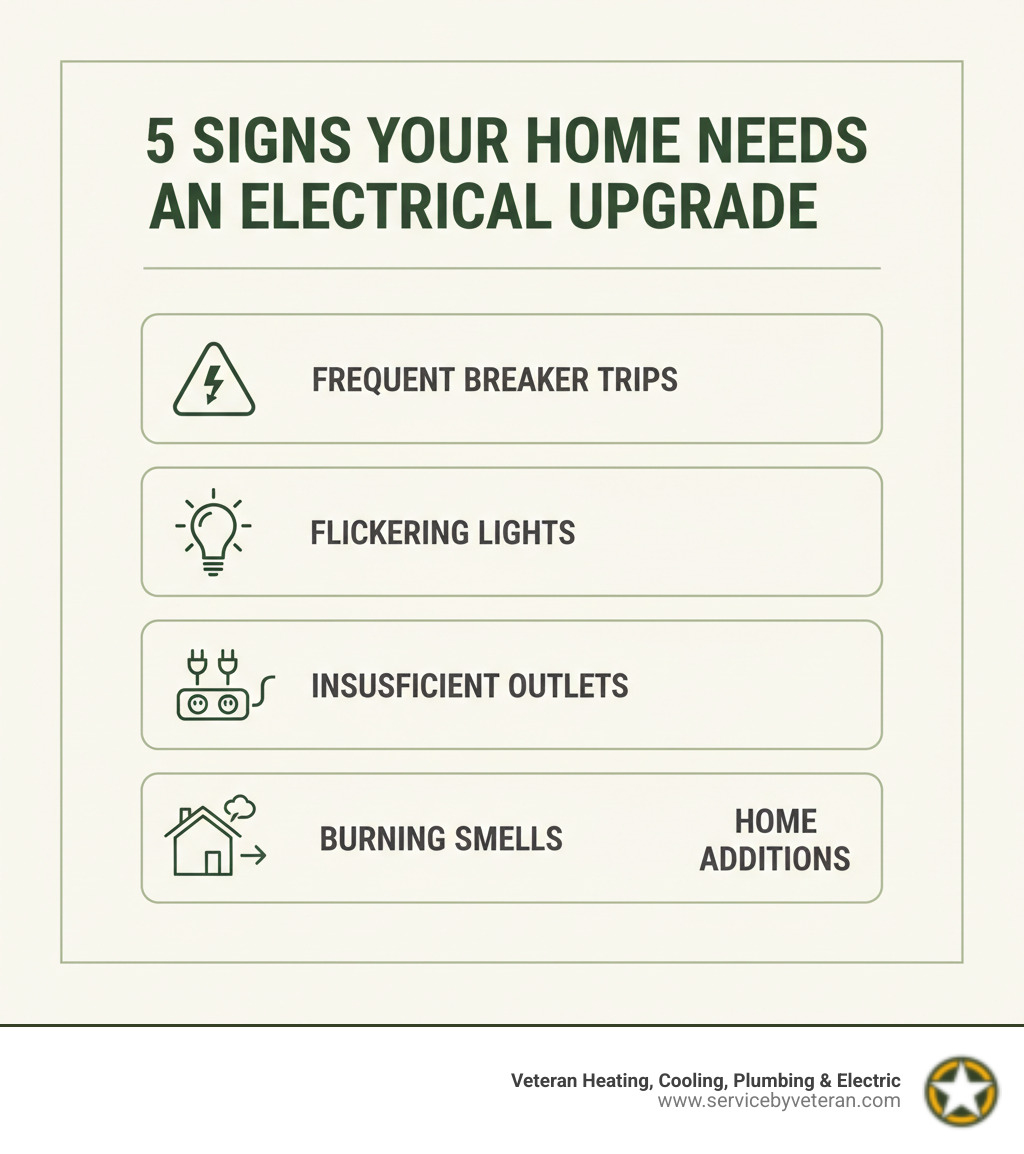 5 SIGNS YOUR HOME NEEDS AN ELECTRICAL UPGRADE

FREQUENT BREAKER TRIPS

FLICKERING LIGHTS

INSUSFICIENT OUTLETS

BURNING SMELLS

HOME ADDITIONS

Veteran Heating, Cooling, Plumbing & Electric
www.servicebyveteran.com