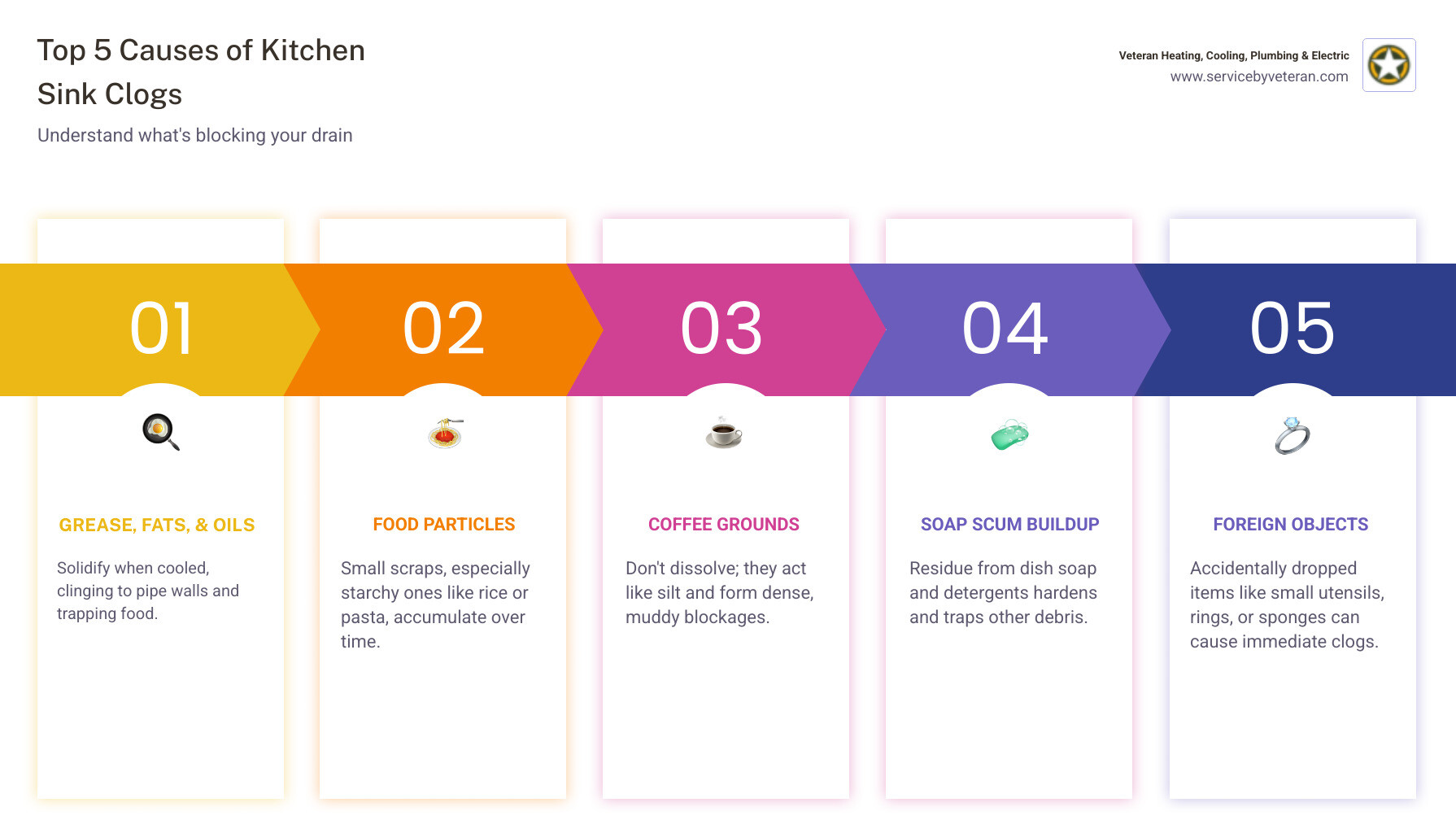 Top 5 Causes of Kitchen Sink Clogs

Understand what's blocking your drain

Veteran Heating, Cooling, Plumbing & Electric
www.servicebyveteran.com

01

GREASE, FATS, & OILS

Solidify when cooled, clinging to pipe walls and trapping food.

02

FOOD PARTICLES

Small scraps, especially starchy ones like rice or pasta, accumulate over time.

03

COFFEE GROUNDS

Don't dissolve; they act like silt and form dense, muddy blockages.

04

SOAP SCUM BUILDUP

Residue from dish soap and detergents hardens and traps other debris.

05

FOREIGN OBJECTS

Accidentally dropped items like small utensils, rings, or sponges can cause immediate clogs.