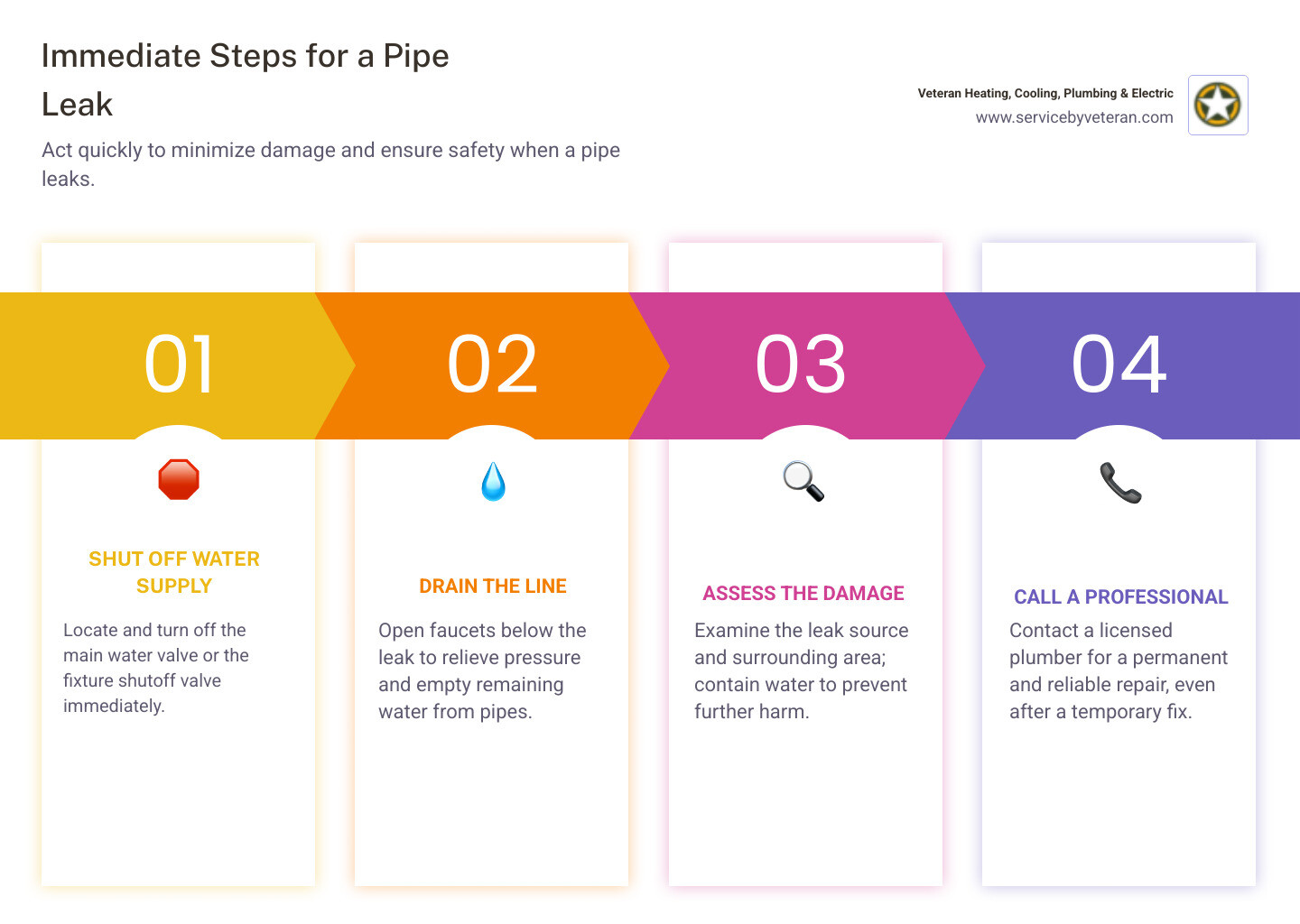 Immediate Steps for a Pipe Leak

Act quickly to minimize damage and ensure safety when a pipe leaks.

Veteran Heating, Cooling, Plumbing & Electric
www.servicebyveteran.com

01

SHUT OFF WATER SUPPLY

Locate and turn off the main water valve or the fixture shutoff valve immediately.

02

DRAIN THE LINE

Open faucets below the leak to relieve pressure and empty remaining water from pipes.

03

ASSESS THE DAMAGE

Examine the leak source and surrounding area; contain water to prevent further harm.

04

CALL A PROFESSIONAL

Contact a licensed plumber for a permanent and reliable repair, even after a temporary fix.