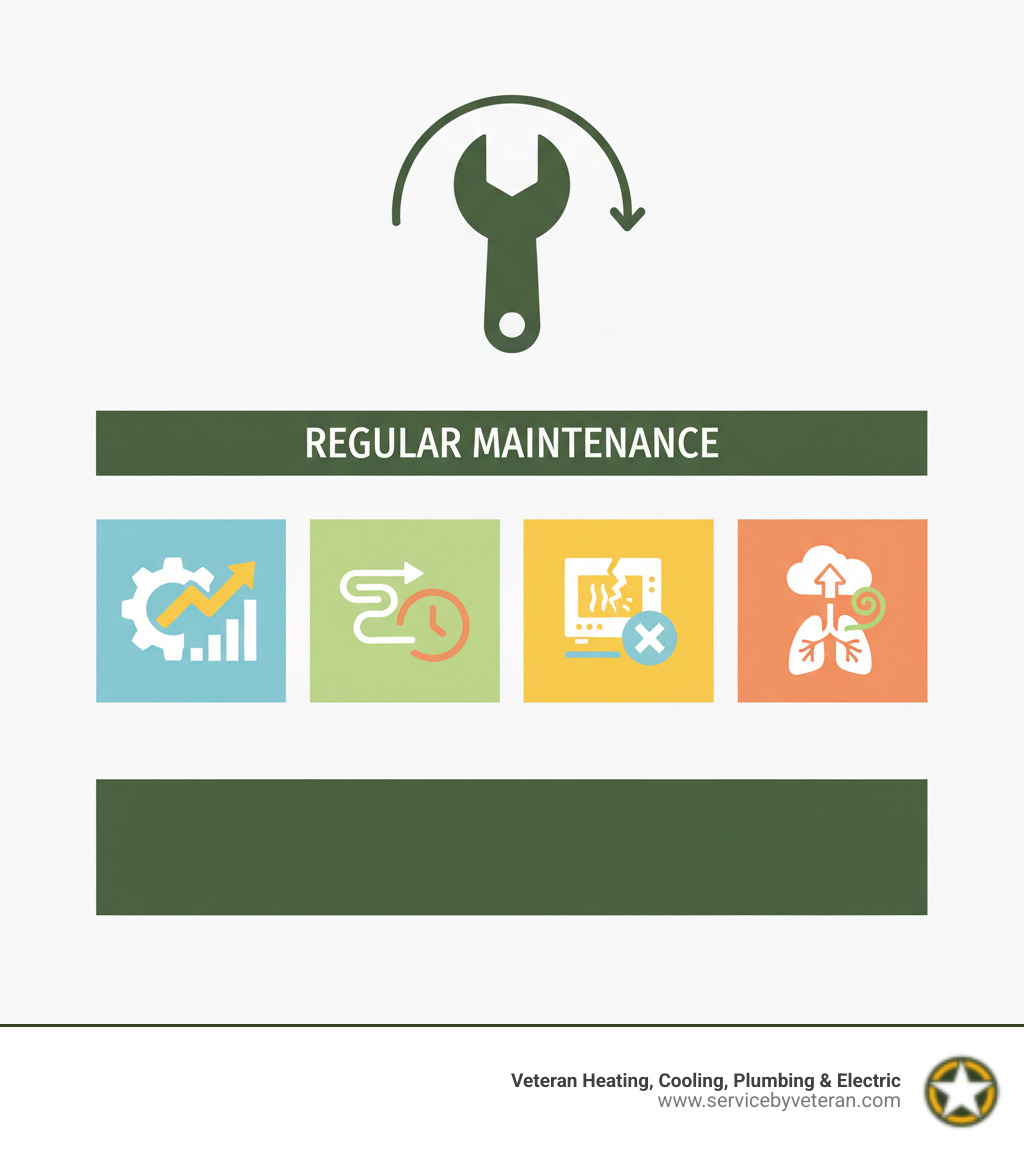 REGULAR MAINTENANCE

Veteran Heating, Cooling, Plumbing & Electric
www.servicebyveteran.com