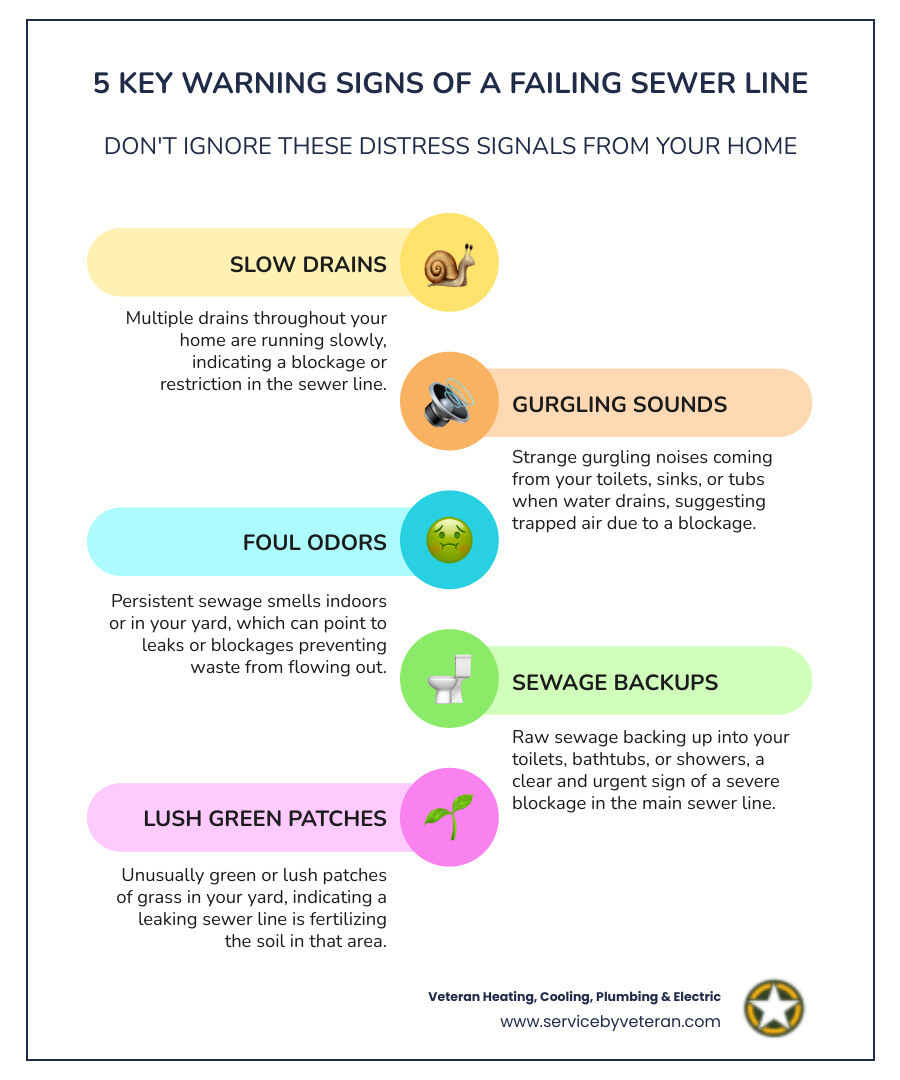 5 KEY WARNING SIGNS OF A FAILING SEWER LINE

DON'T IGNORE THESE DISTRESS SIGNALS FROM YOUR HOME

SLOW DRAINS

Multiple drains throughout your home are running slowly, indicating a blockage or restriction in the sewer line.

GURGLING SOUNDS

Strange gurgling noises coming from your toilets, sinks, or tubs when water drains, suggesting trapped air due to a blockage.

FOUL ODORS

Persistent sewage smells indoors or in your yard, which can point to leaks or blockages preventing waste from flowing out.

SEWAGE BACKUPS

Raw sewage backing up into your toilets, bathtubs, or showers, a clear and urgent sign of a severe blockage in the main sewer line.

LUSH GREEN PATCHES

Unusually green or lush patches of grass in your yard, indicating a leaking sewer line is fertilizing the soil in that area.

Veteran Heating, Cooling, Plumbing & Electric
www.servicebyveteran.com