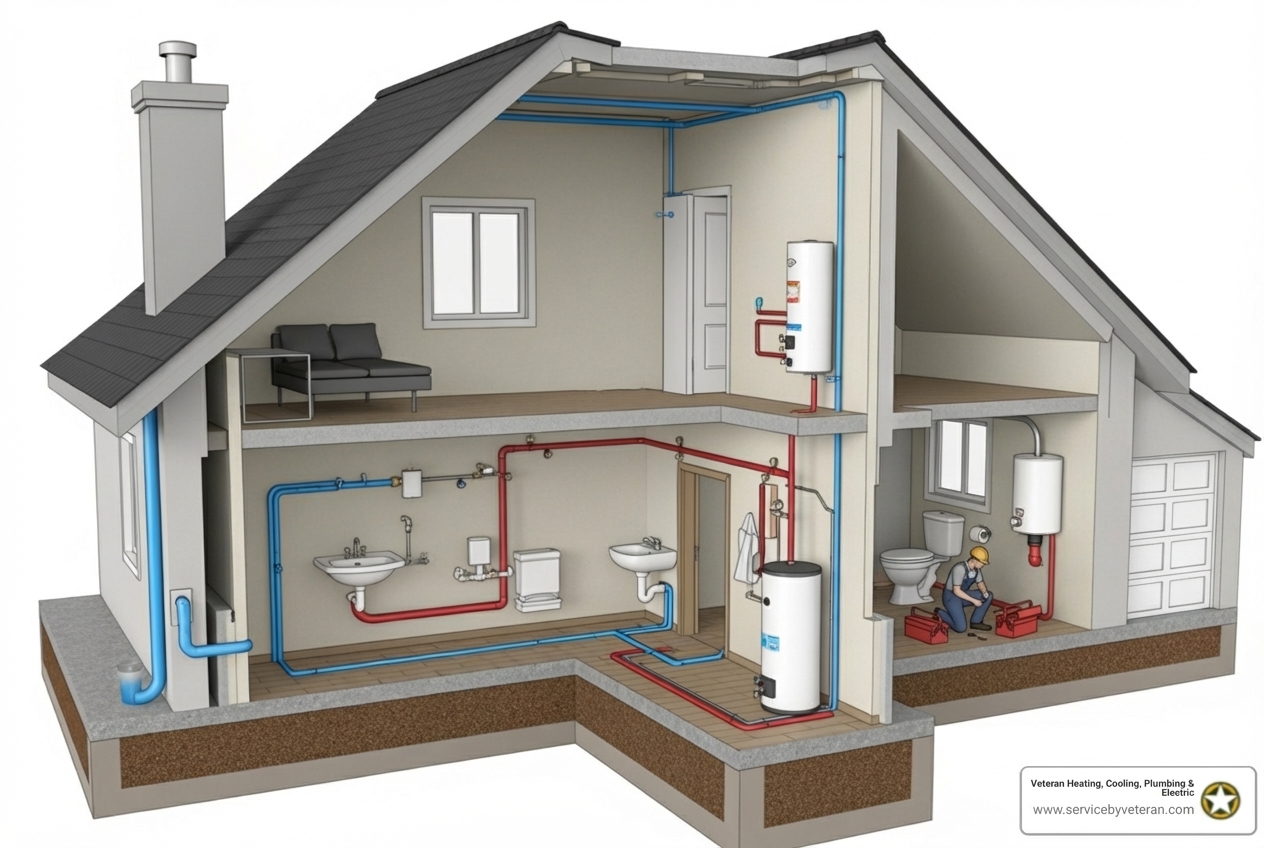 Veteran Heating, Cooling, Plumbing & Electric
www.servicebyveteran.com