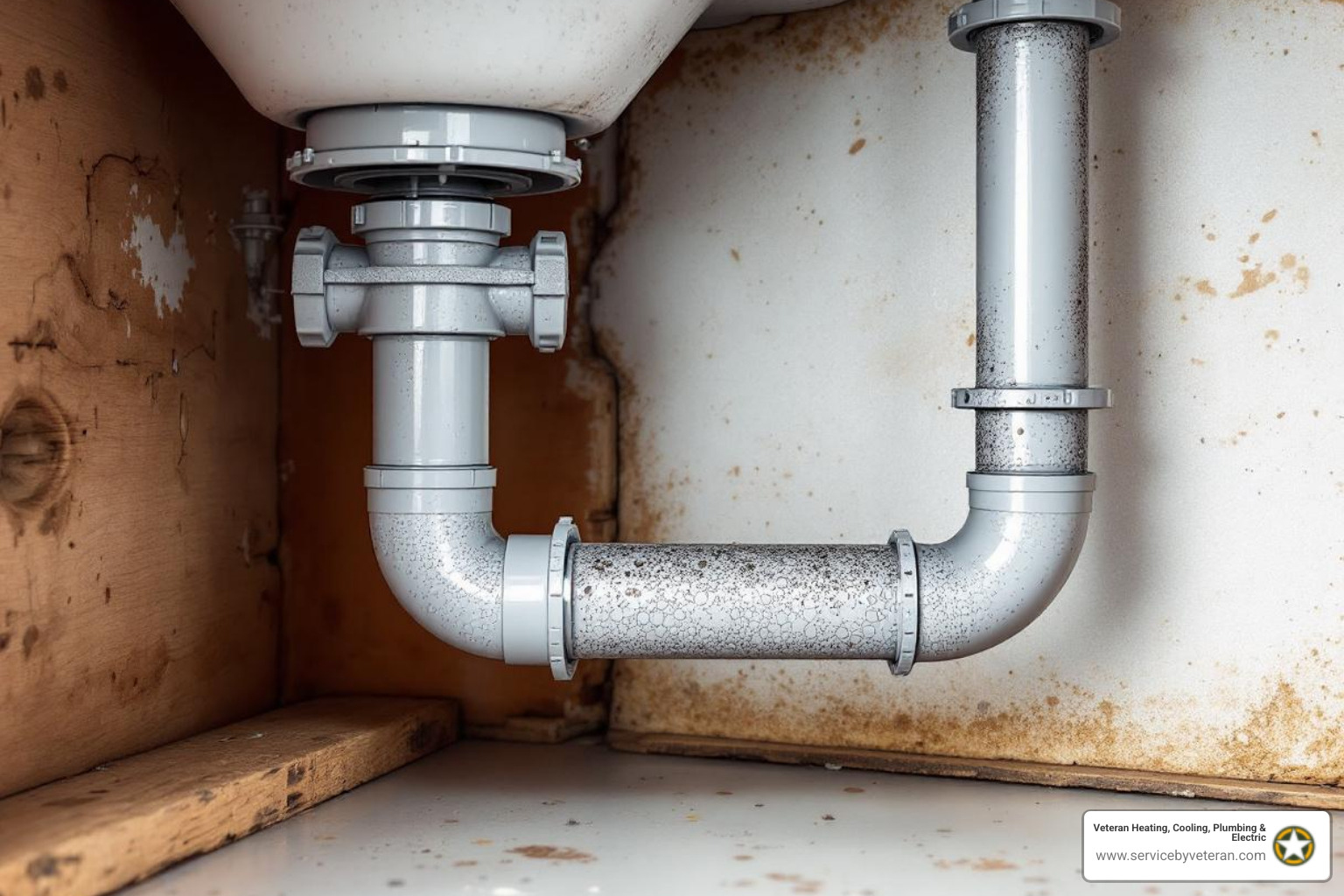 Veteran Heating, Cooling, Plumbing & Electric
www.servicebyveteran.com