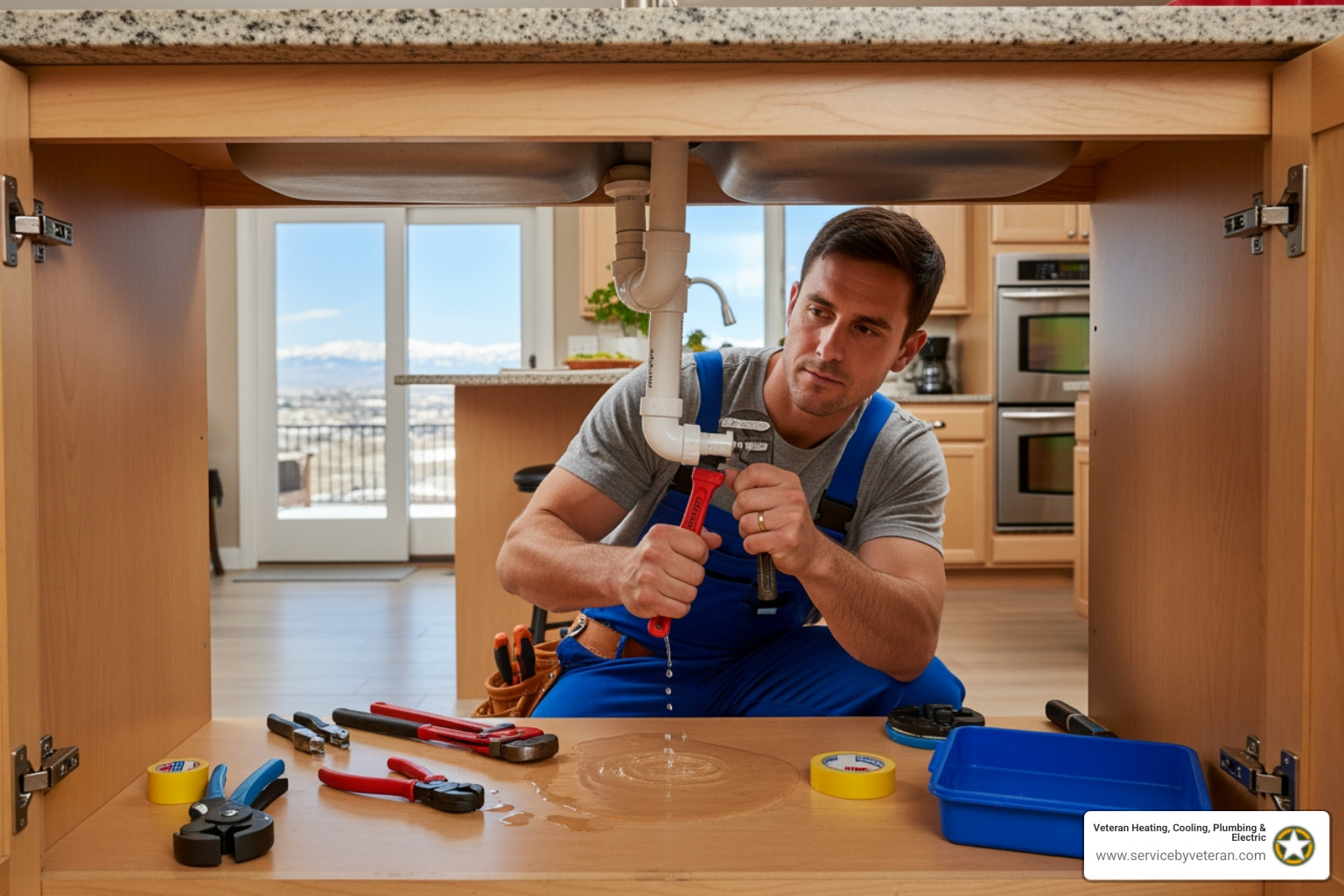 Veteran Heating, Cooling, Plumbing & Electric
www.servicebyveteran.com