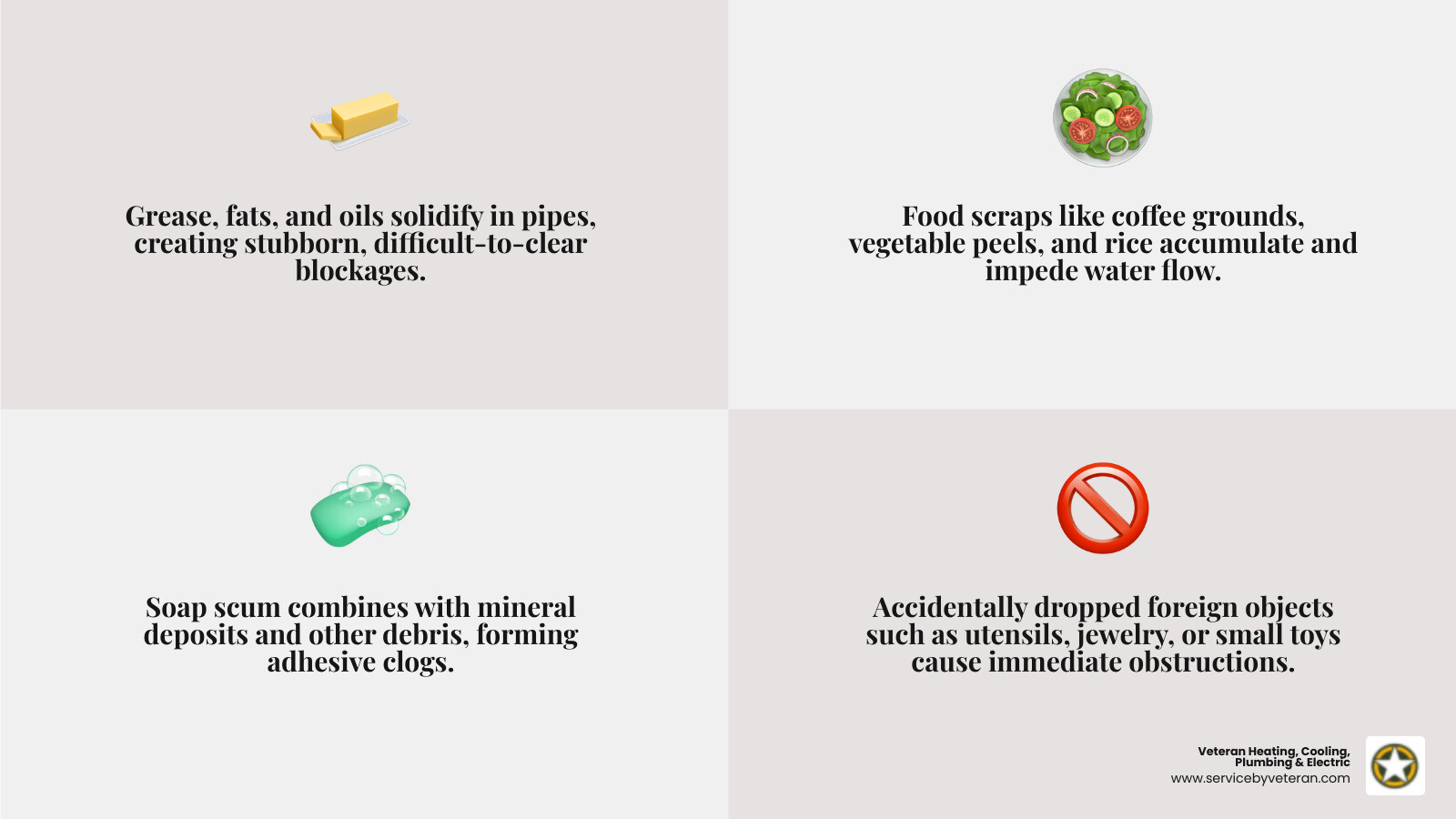 Grease, fats, and oils solidify in pipes, creating stubborn, difficult-to-clear blockages.

Food scraps like coffee grounds, vegetable peels, and rice accumulate and impede water flow.

Soap scum combines with mineral deposits and other debris, forming adhesive clogs.

Accidentally dropped foreign objects such as utensils, jewelry, or small toys cause immediate obstructions.

Veteran Heating, Cooling, Plumbing & Electric
www.servicebyveteran.com