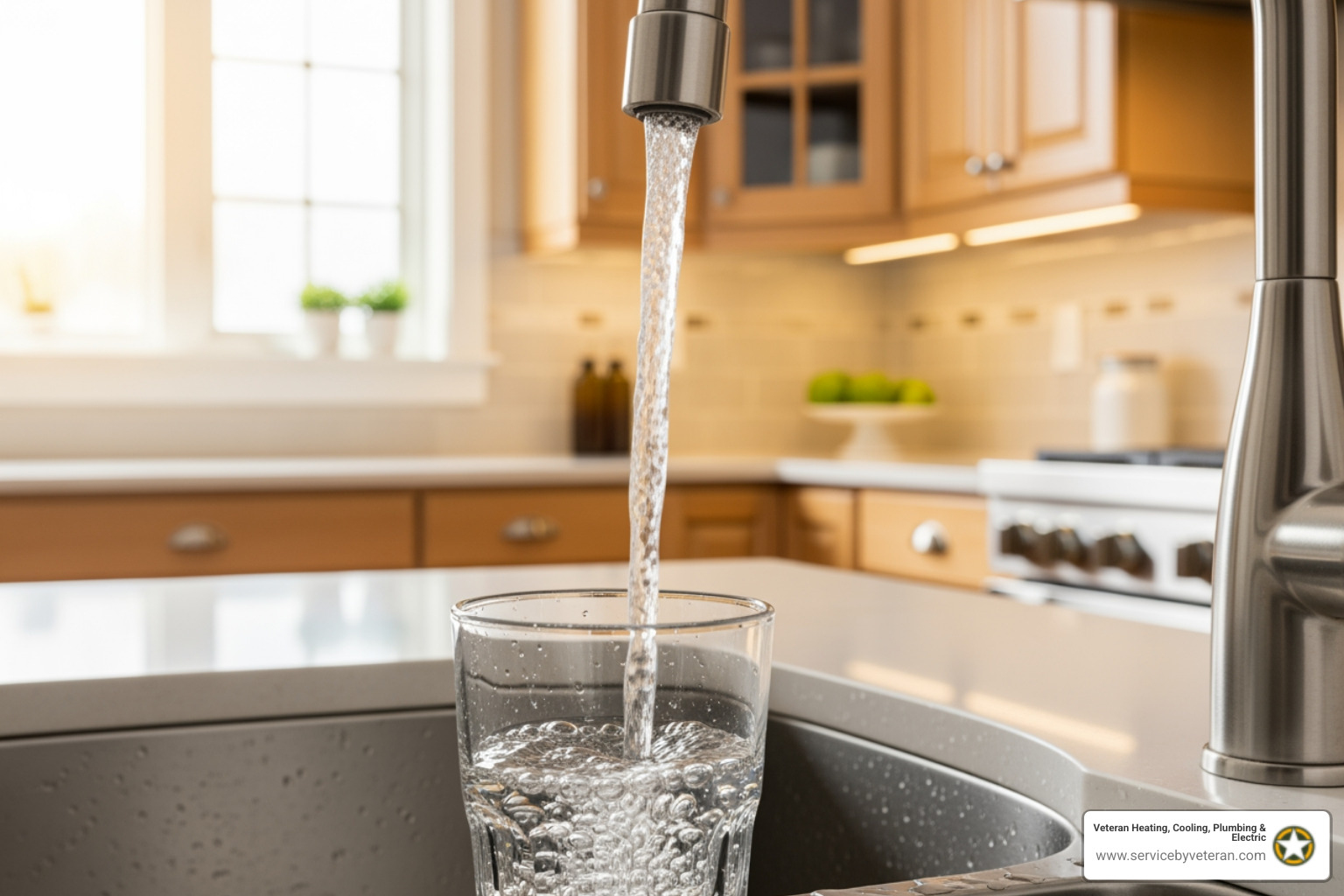 Veteran Heating, Cooling, Plumbing & Electric
www.servicebyveteran.com