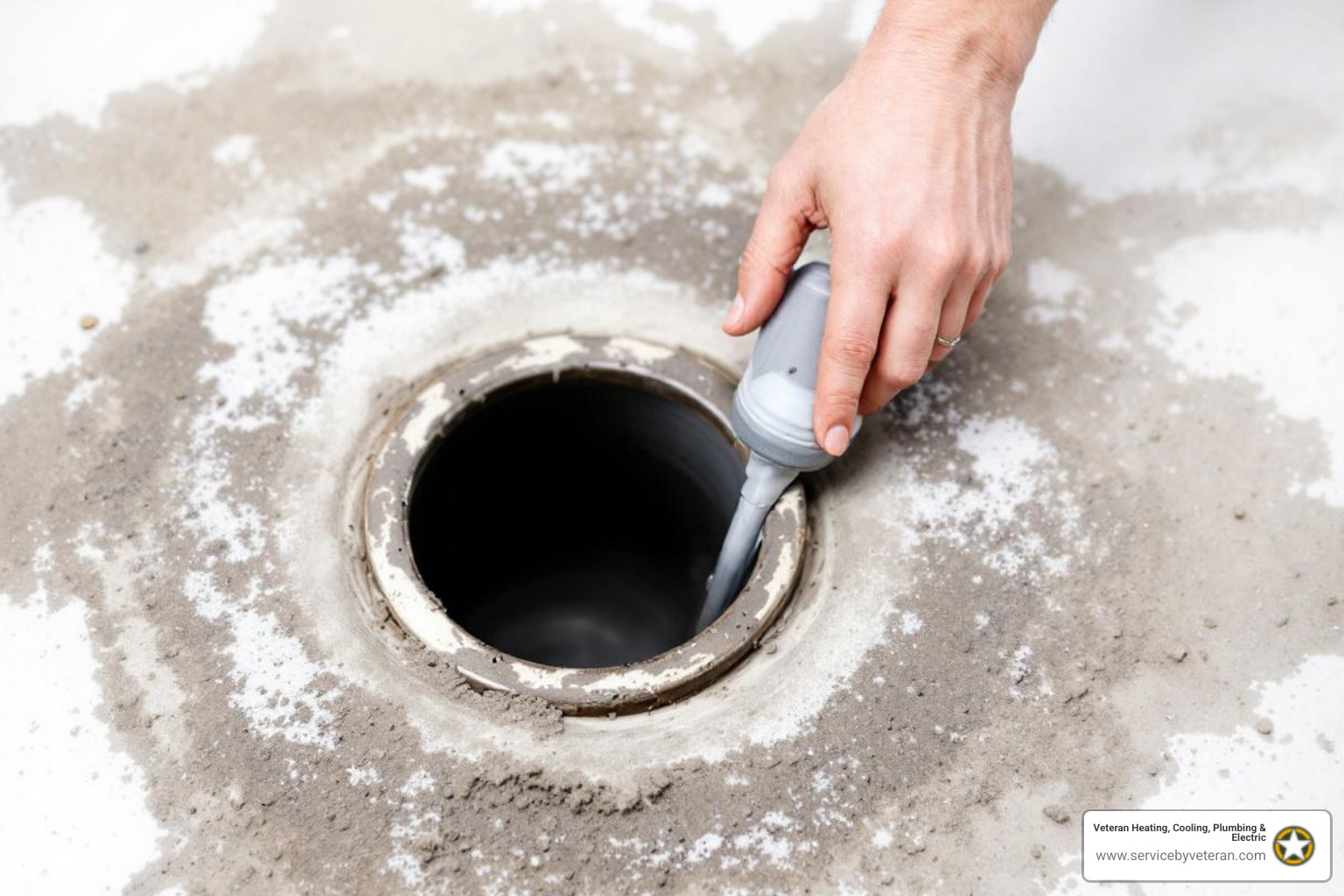 Veteran Heating, Cooling, Plumbing & Electric
www.servicebyveteran.com