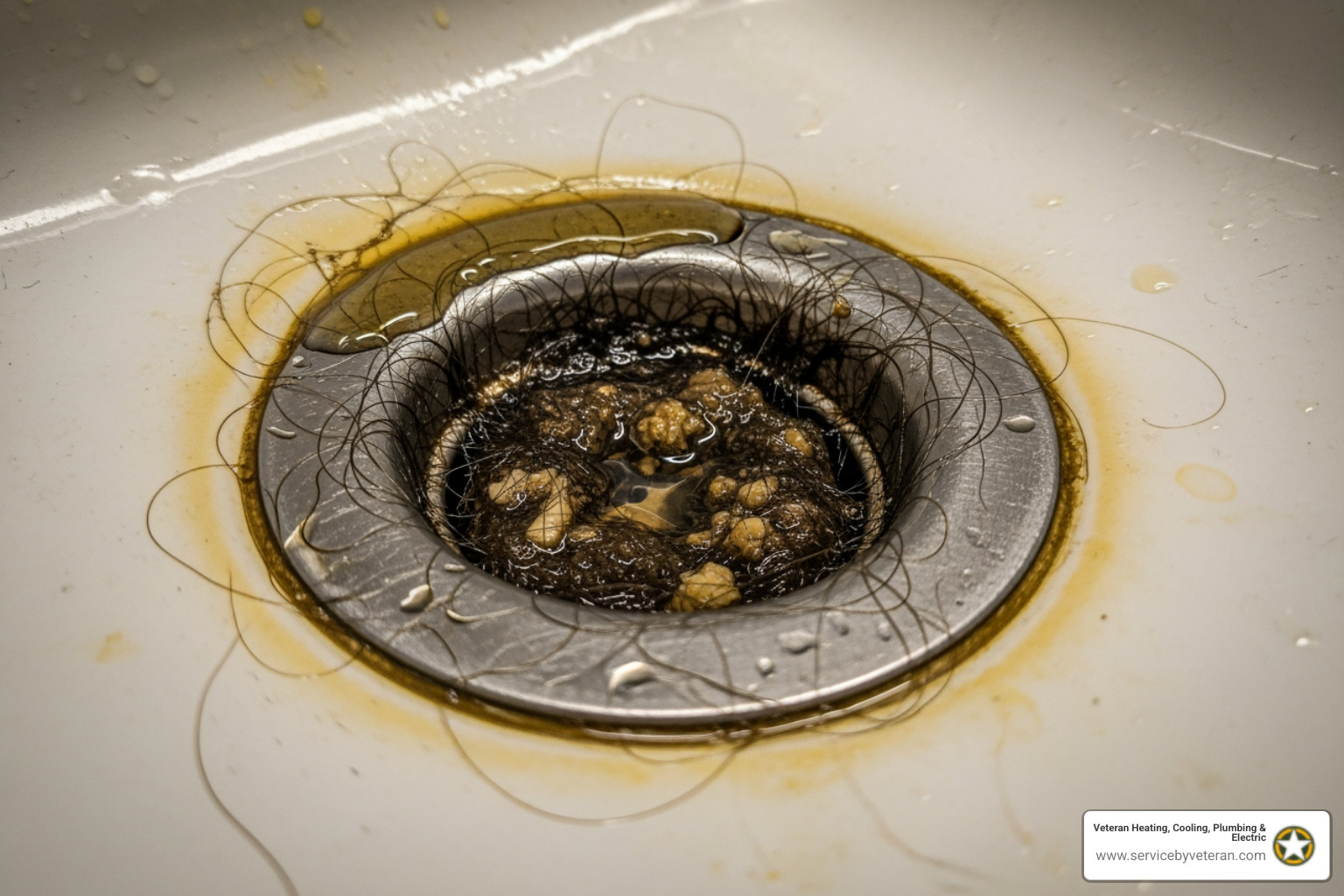 Veteran Heating, Cooling, Plumbing & Electric
www.servicebyveteran.com