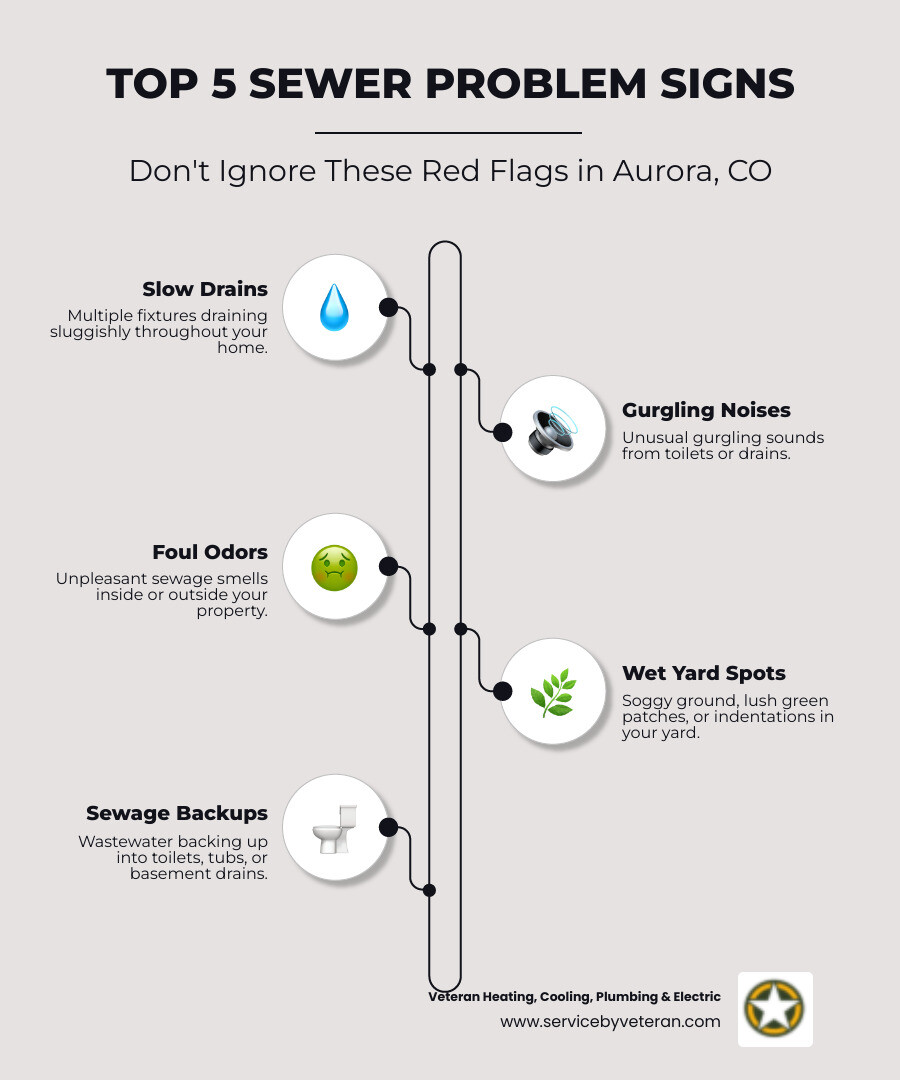 TOP 5 SEWER PROBLEM SIGNS

Don't Ignore These Red Flags in Aurora, CO

Slow Drains
Multiple fixtures draining sluggishly throughout your home.

Gurgling Noises
Unusual gurgling sounds from toilets or drains.

Foul Odors
Unpleasant sewage smells inside or outside your property.

Wet Yard Spots
Soggy ground, lush green patches, or indentations in your yard.

Sewage Backups
Wastewater backing up into toilets, tubs, or basement drains.

Veteran Heating, Cooling, Plumbing & Electric
www.servicebyveteran.com