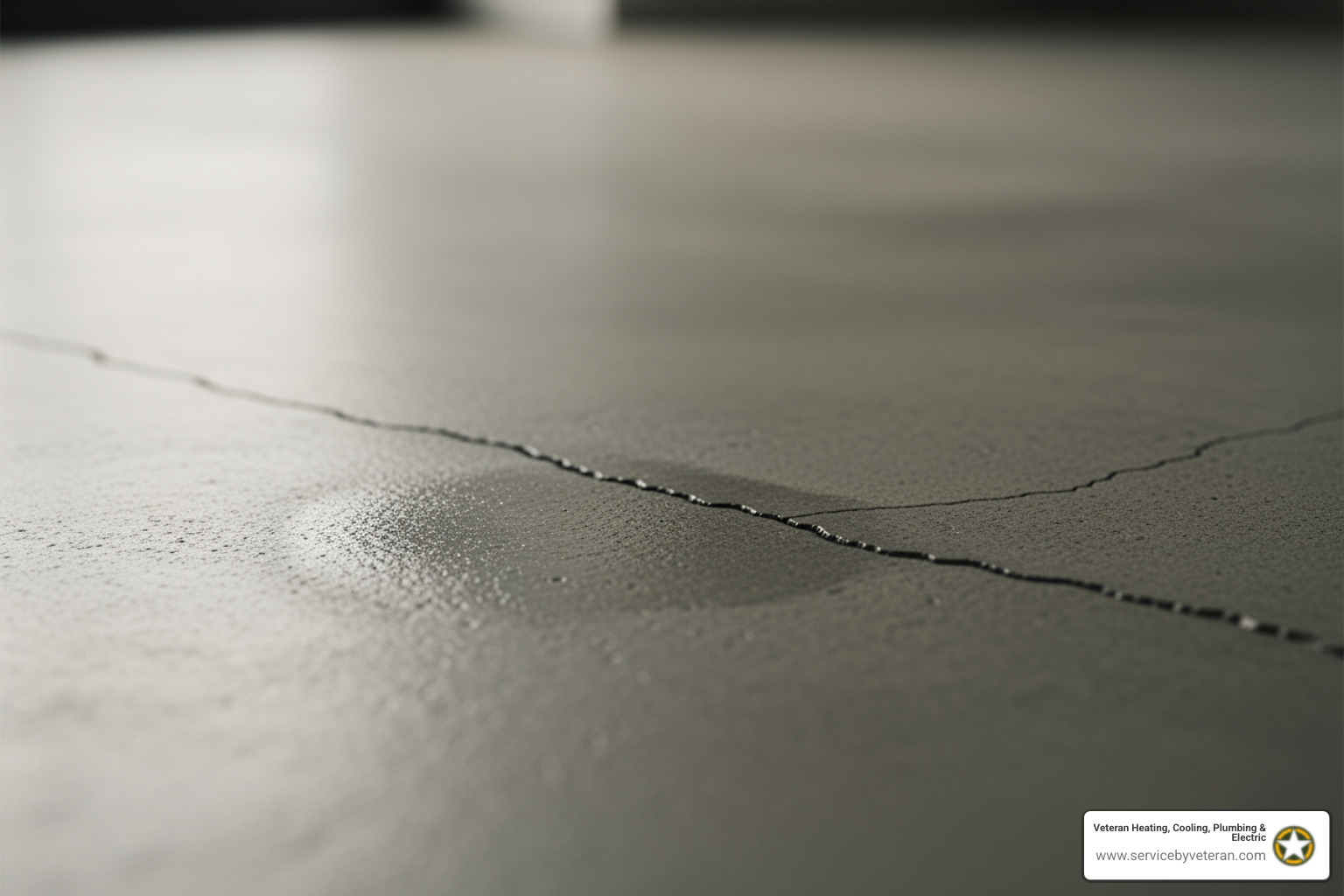 Veteran Heating, Cooling, Plumbing & Electric
www.servicebyveteran.com