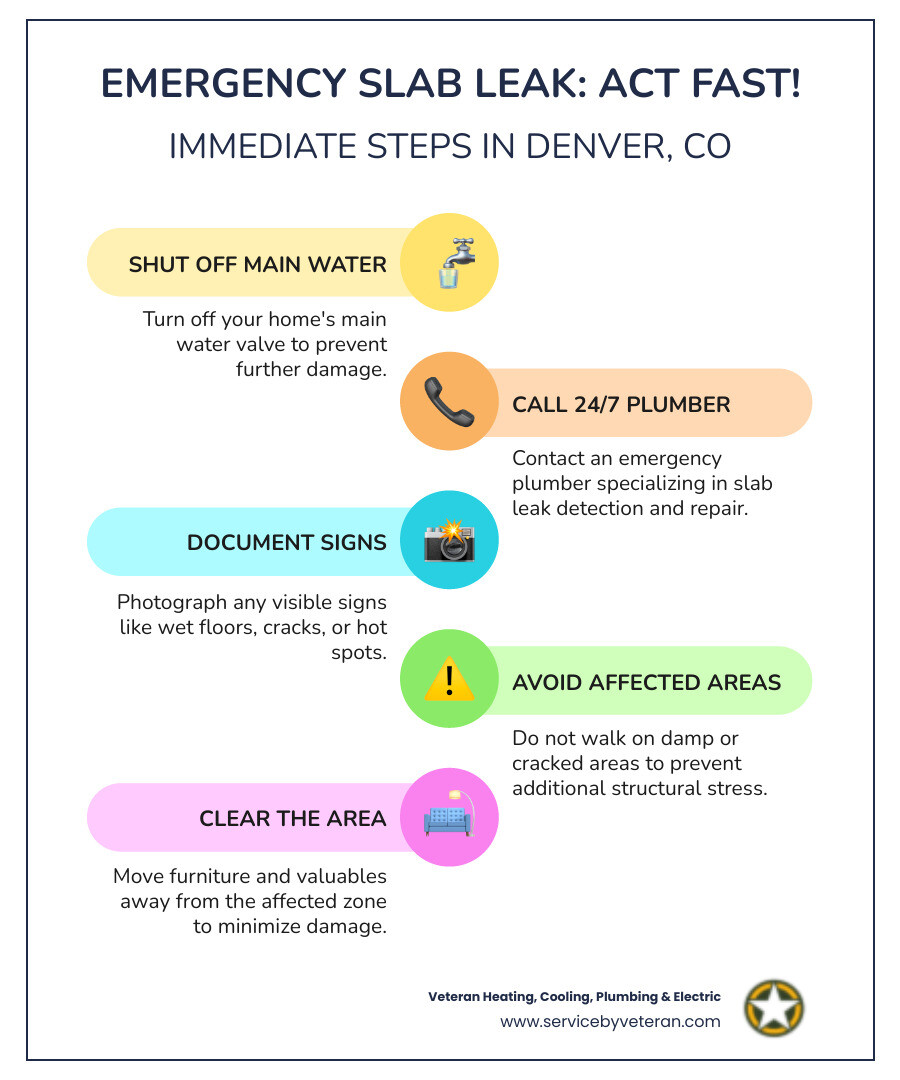 EMERGENCY SLAB LEAK: ACT FAST!

IMMEDIATE STEPS IN DENVER, CO

SHUT OFF MAIN WATER

Turn off your home's main water valve to prevent further damage.

CALL 24/7 PLUMBER

Contact an emergency plumber specializing in slab leak detection and repair.

DOCUMENT SIGNS

Photograph any visible signs like wet floors, cracks, or hot spots.

AVOID AFFECTED AREAS

Do not walk on damp or cracked areas to prevent additional structural stress.

CLEAR THE AREA

Move furniture and valuables away from the affected zone to minimize damage.

Veteran Heating, Cooling, Plumbing & Electric
www.servicebyveteran.com