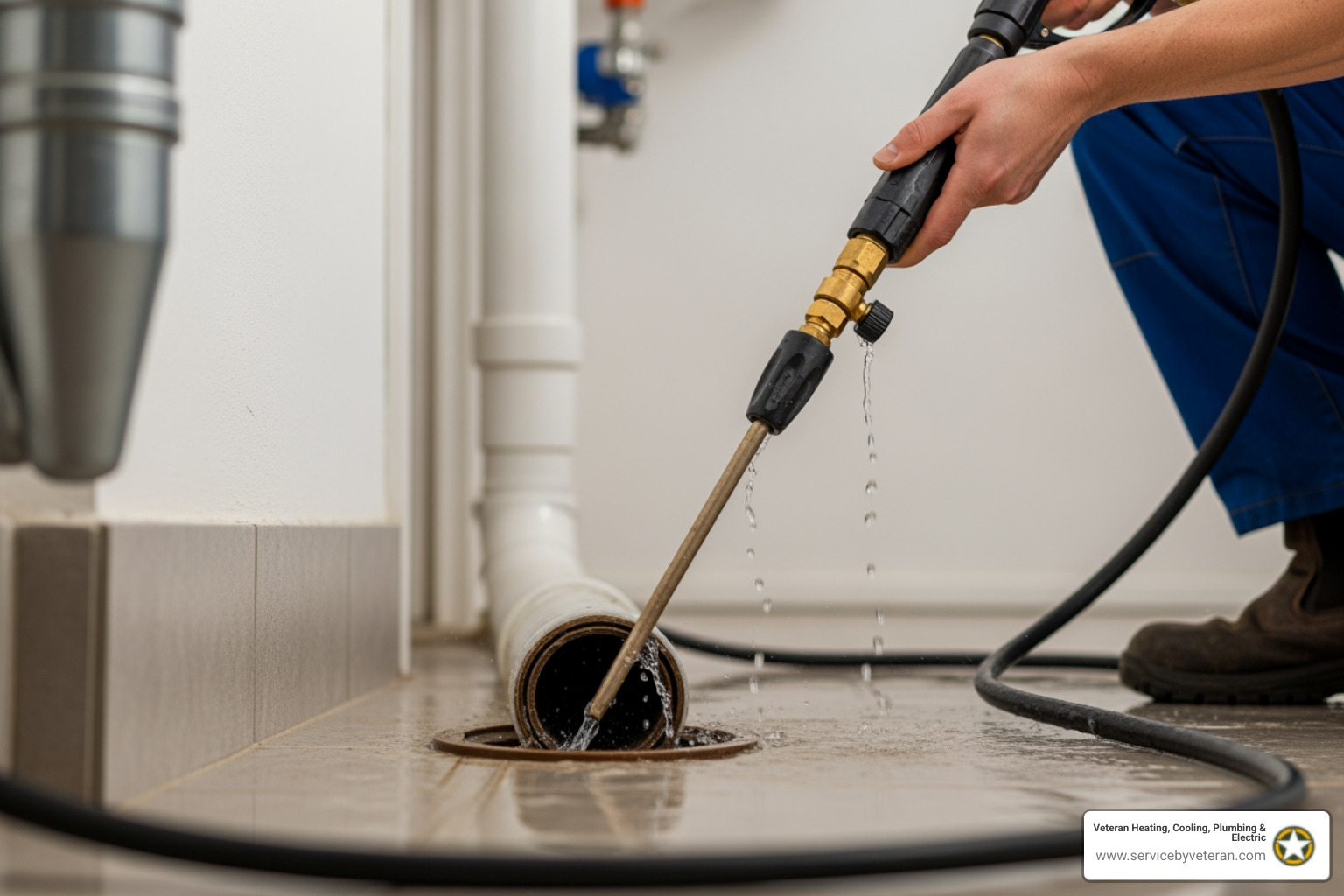 Veteran Heating, Cooling, Plumbing & Electric
www.servicebyveteran.com