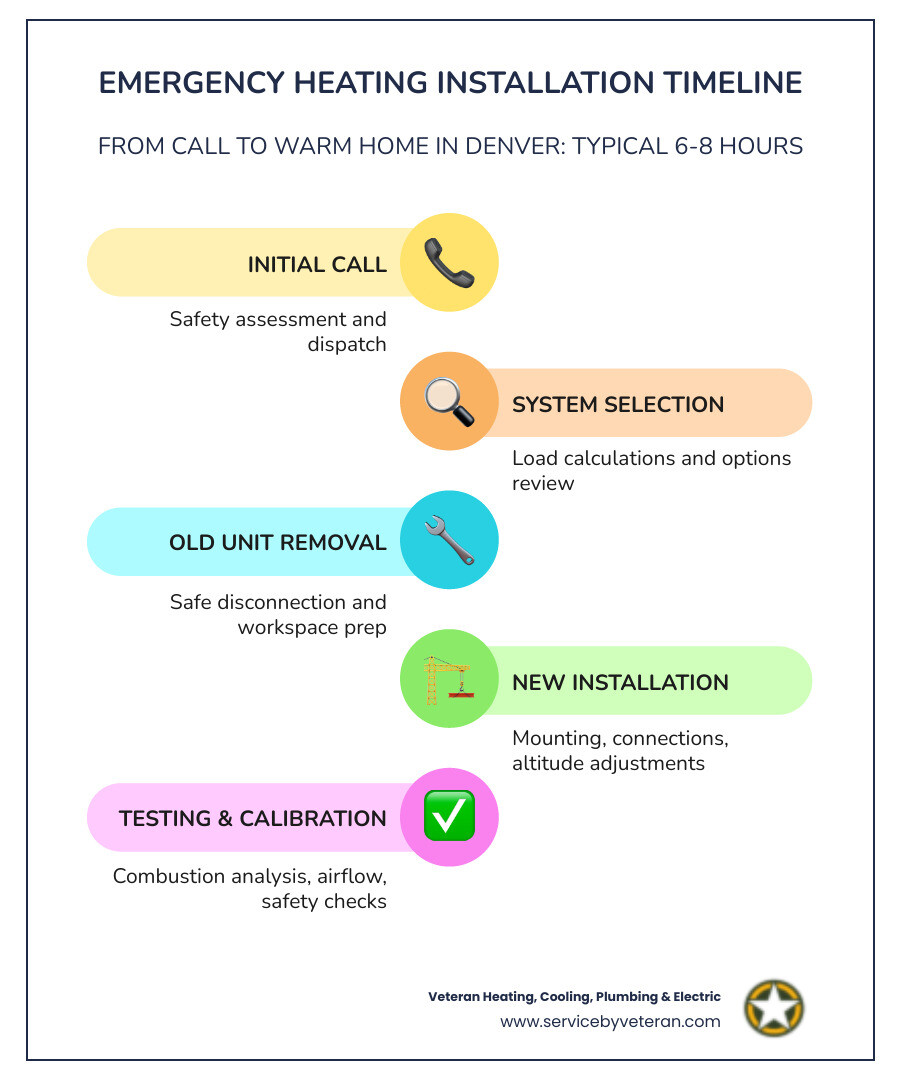 EMERGENCY HEATING INSTALLATION TIMELINE

FROM CALL TO WARM HOME IN DENVER: TYPICAL 6-8 HOURS

INITIAL CALL

Safety assessment and dispatch

SYSTEM SELECTION

Load calculations and options review

OLD UNIT REMOVAL

Safe disconnection and workspace prep

NEW INSTALLATION

Mounting, connections, altitude adjustments

TESTING & CALIBRATION

Combustion analysis, airflow, safety checks

Veteran Heating, Cooling, Plumbing & Electric
www.servicebyveteran.com