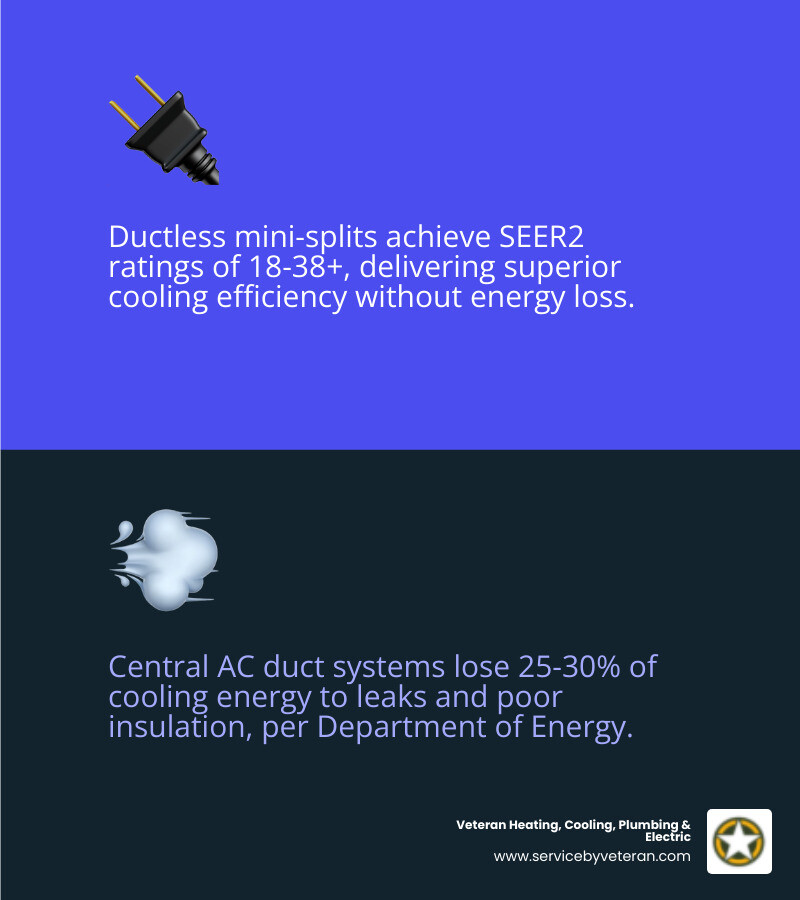 Ductless mini-splits achieve SEER2 ratings of 18-38+, delivering superior cooling efficiency without energy loss.

Central AC duct systems lose 25-30% of cooling energy to leaks and poor insulation, per Department of Energy.

Veteran Heating, Cooling, Plumbing & Electric
www.servicebyveteran.com